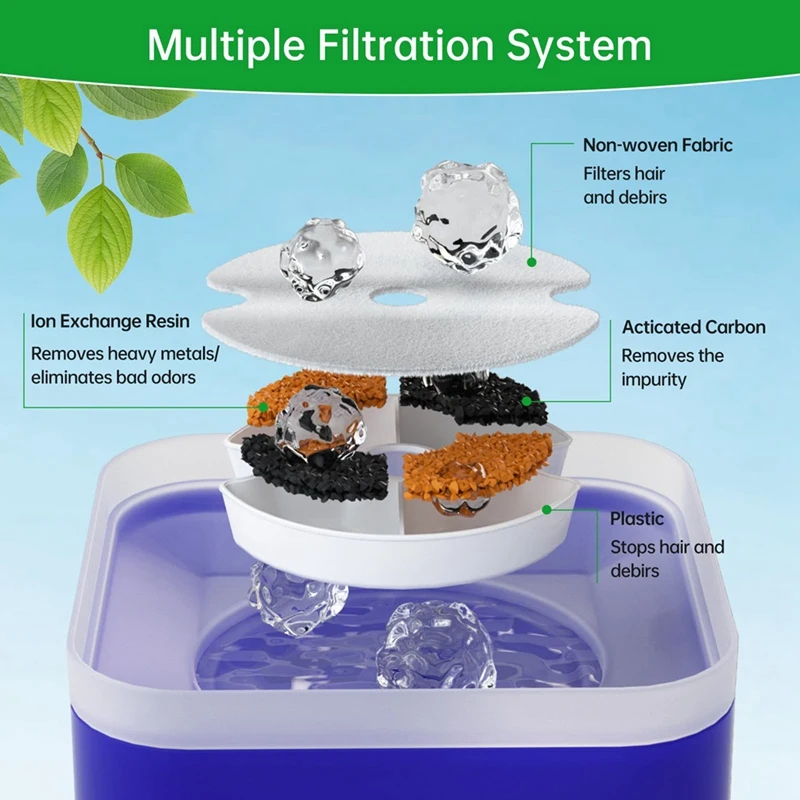 Multiple Filtration System

Non-woven Fabric
Filters hair and debirs

Ion Exchange Resin
Removes heavy metals/ eliminates bad odors

Acticated Carbon
Removes the impurity

Plastic
Stops hair and debirs