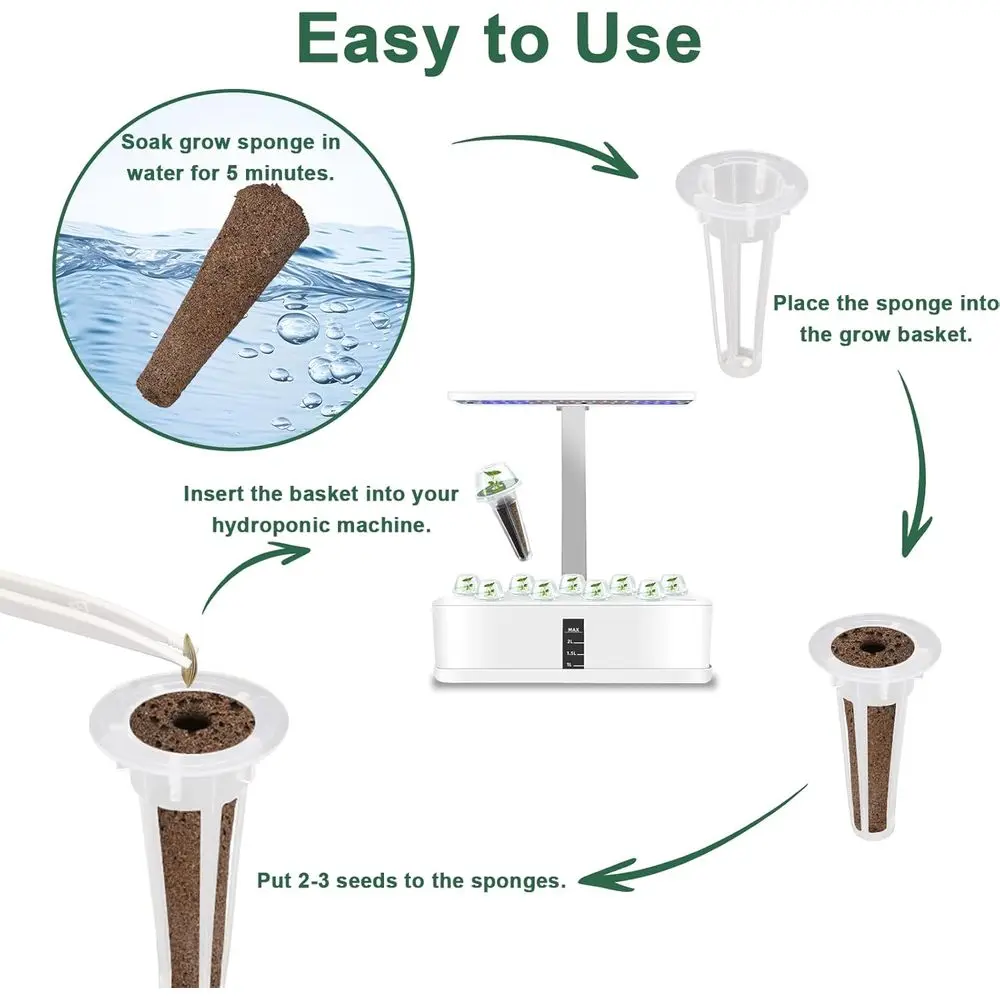 Easy to Use

Soak grow sponge in water for 5 minutes.

Place the sponge into the grow basket.

Insert the basket into your hydroponic machine.

MAX
2L
1.5L
1L

Put 2-3 seeds to the sponges.