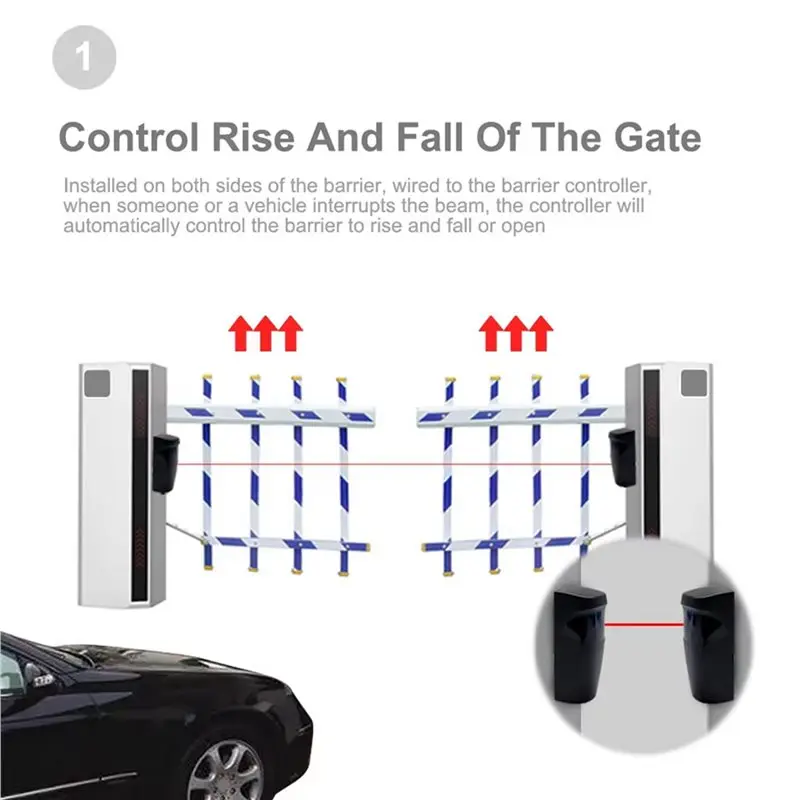 1

Control Rise And Fall Of The Gate

Installed on both sides of the barrier, wired to the barrier controller, when someone or a vehicle interrupts the beam, the controller will automatically control the barrier to rise and fall or open