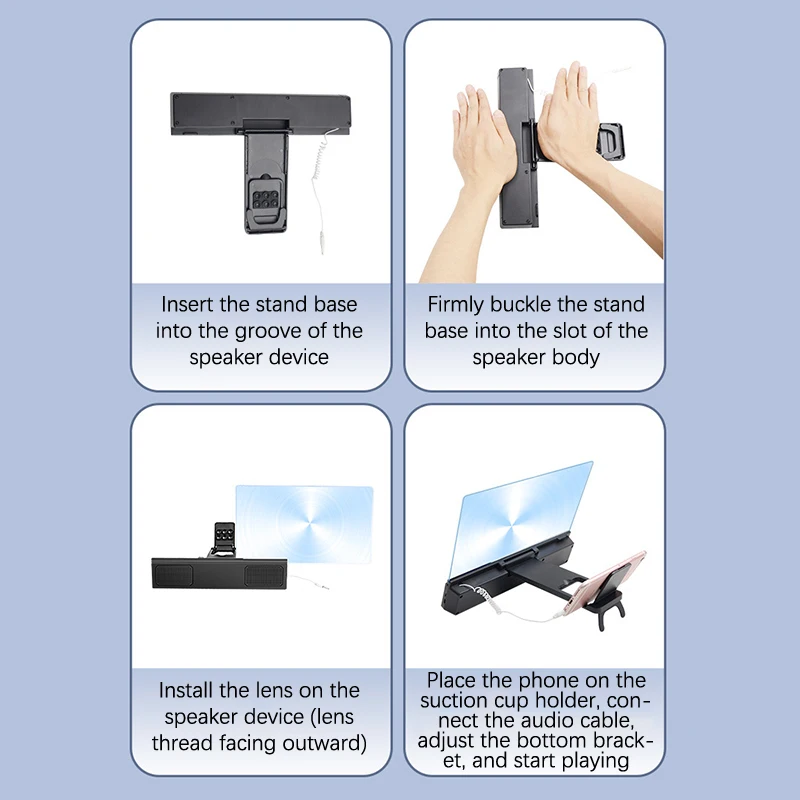 Insert the stand base into the groove of the speaker device

Firmly buckle the stand base into the slot of the speaker body

Install the lens on the speaker device (lens thread facing outward)

Place the phone on the suction cup holder, connect the audio cable, adjust the bottom bracket, and start playing