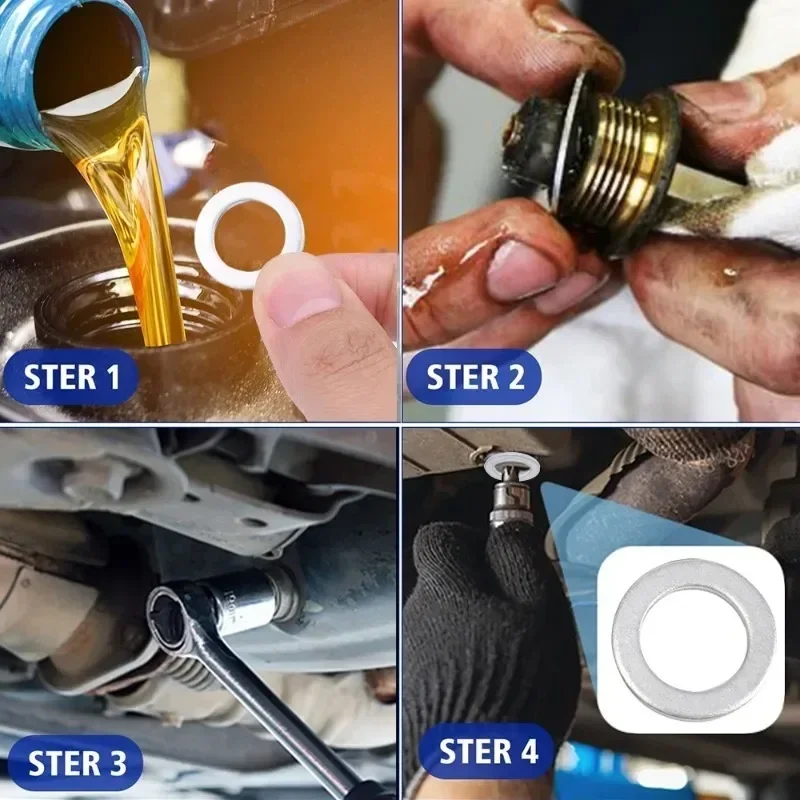 STER 1

STER 2

STER 3

STER 4