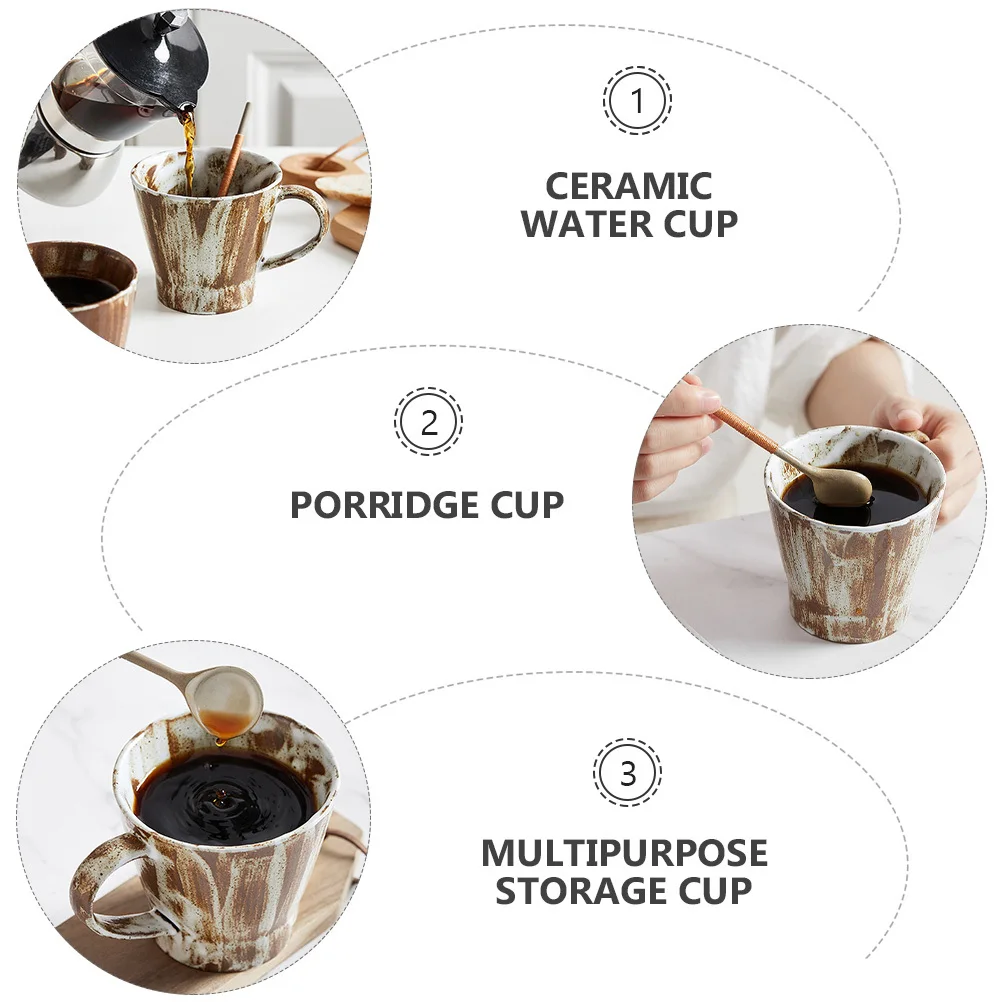 1

CERAMIC WATER CUP

2

PORRIDGE CUP

3

MULTIPURPOSE STORAGE CUP