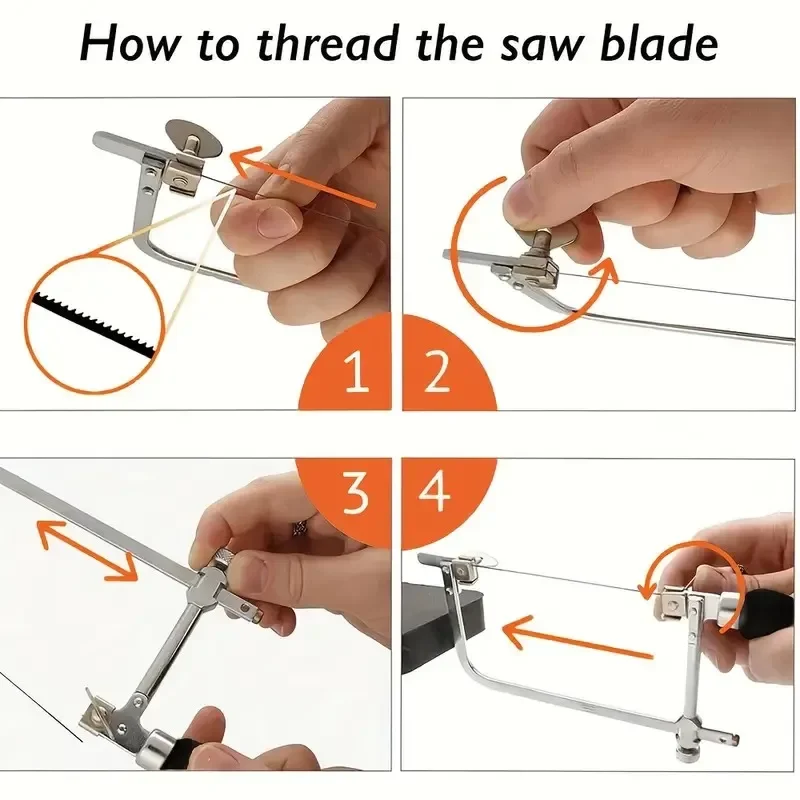 How to thread the saw blade

1 2

3 4