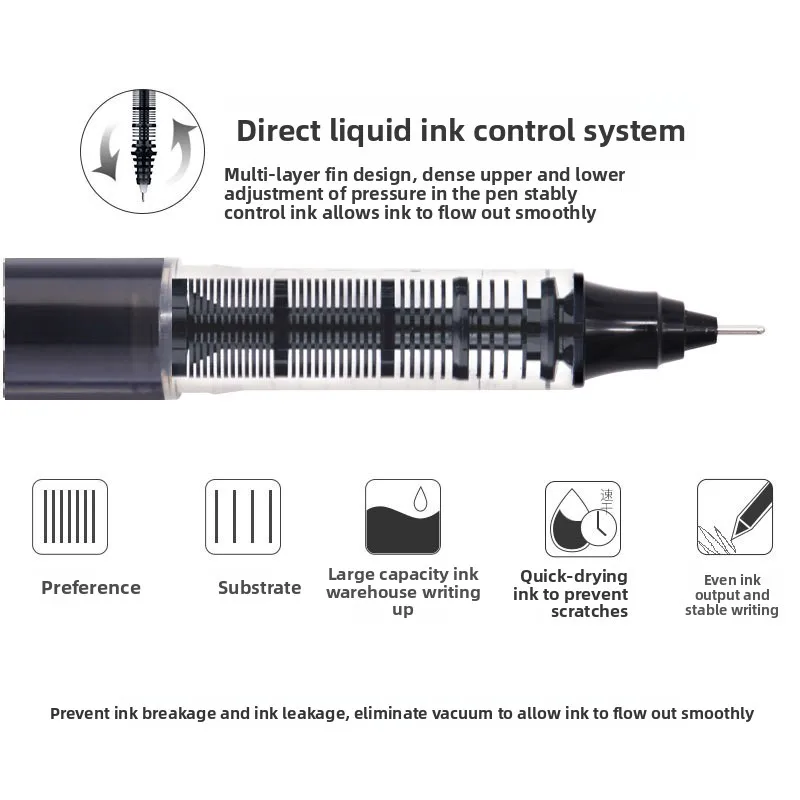 Direct liquid ink control system

Multi-layer fin design, dense upper and lower adjustment of pressure in the pen stably control ink allows ink to flow out smoothly

Preference

Substrate

Large capacity ink warehouse writing up

速干

Quick-drying ink to prevent scratches

Even ink output and stable writing

Prevent ink breakage and ink leakage, eliminate vacuum to allow ink to flow out smoothly