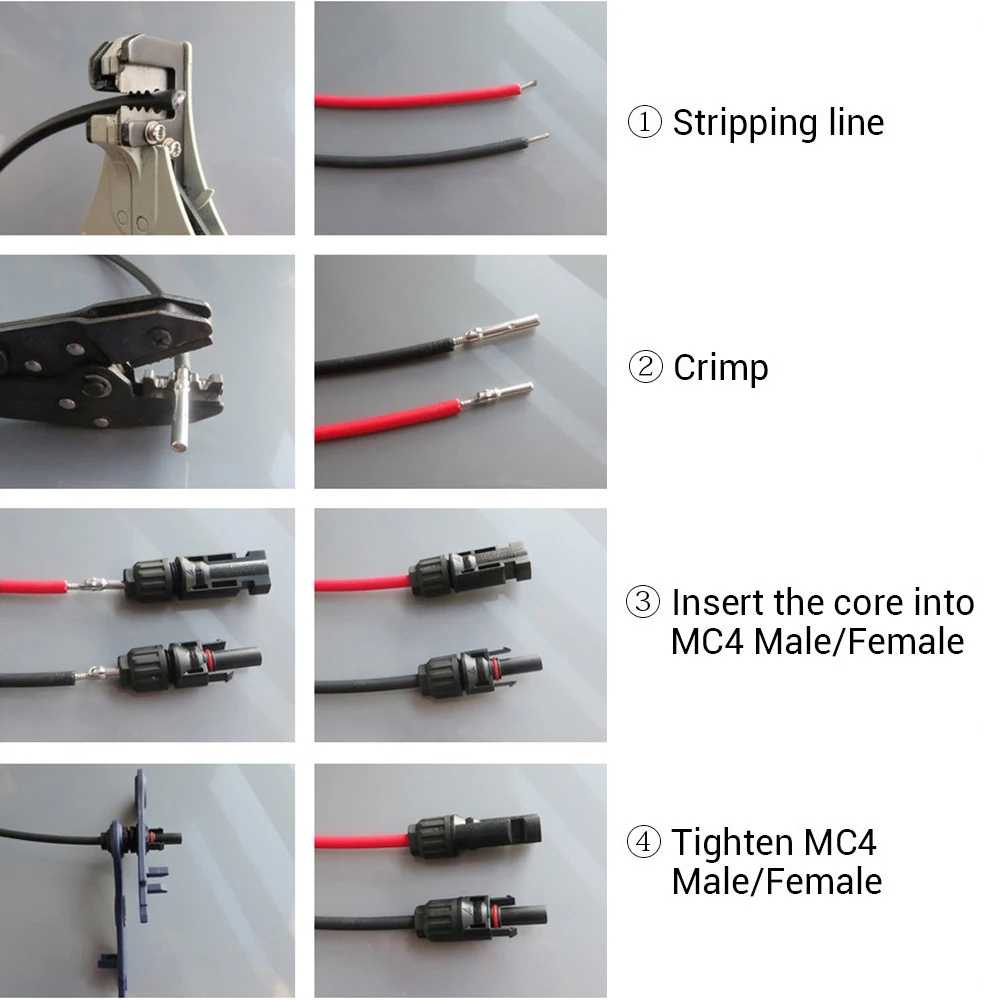 ① Stripping line

② Crimp

③ Insert the core into MC4 Male/Female

④ Tighten MC4 Male/Female