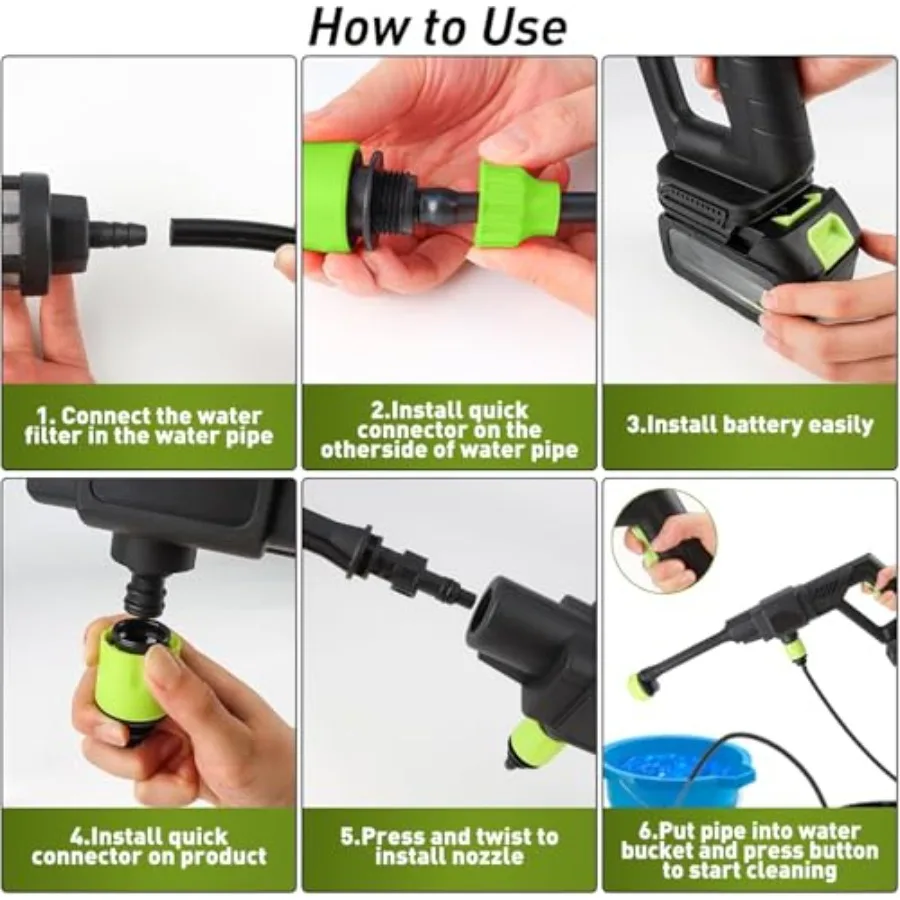 How to Use

1. Connect the water filter in the water pipe

2.Install quick connector on the otherside of water pipe

3.Install battery easily

4.Install quick connector on product

5.Press and twist to install nozzle

6.Put pipe into water bucket and press button to start cleaning