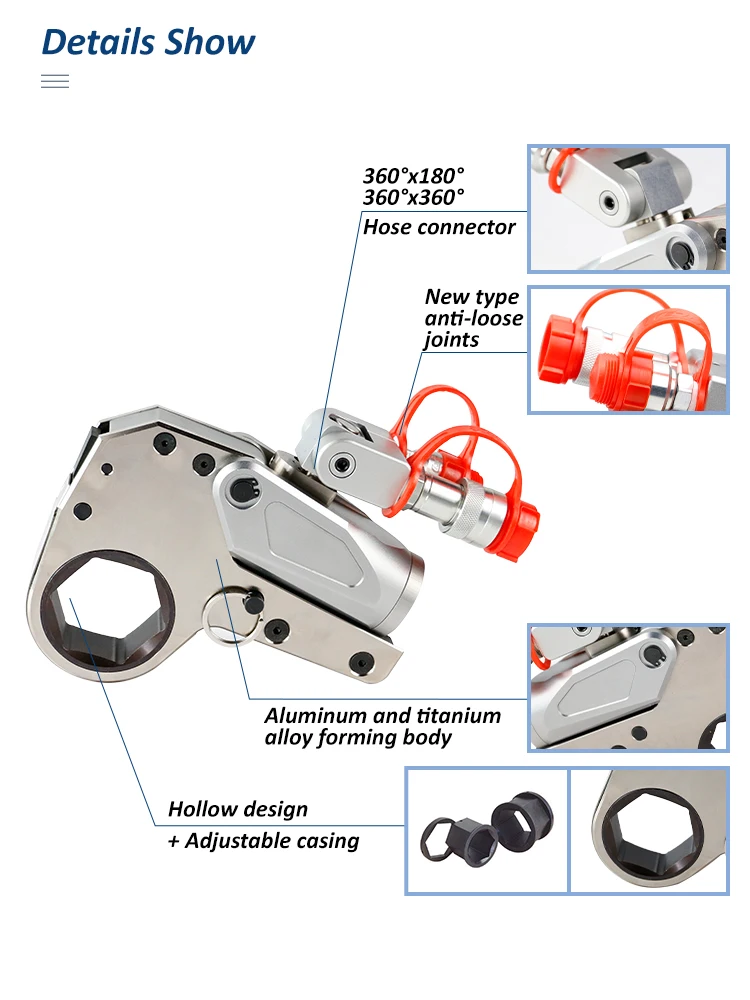 Details Show

360°x180°
360°x360°
Hose connector

New type
anti-loose
joints

Aluminum and titanium alloy forming body

Hollow design
+ Adjustable casing