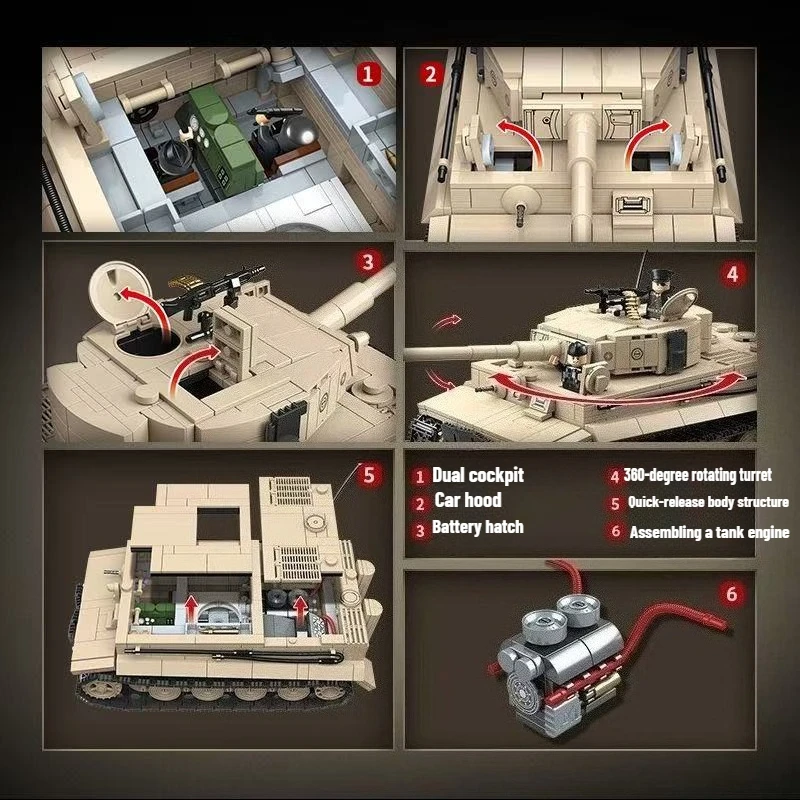 1

2

3

4

5

1 Dual cockpit
2 Car hood
3 Battery hatch

4 360-degree rotating turret
5 Quick-release body structure
6 Assembling a tank engine

6