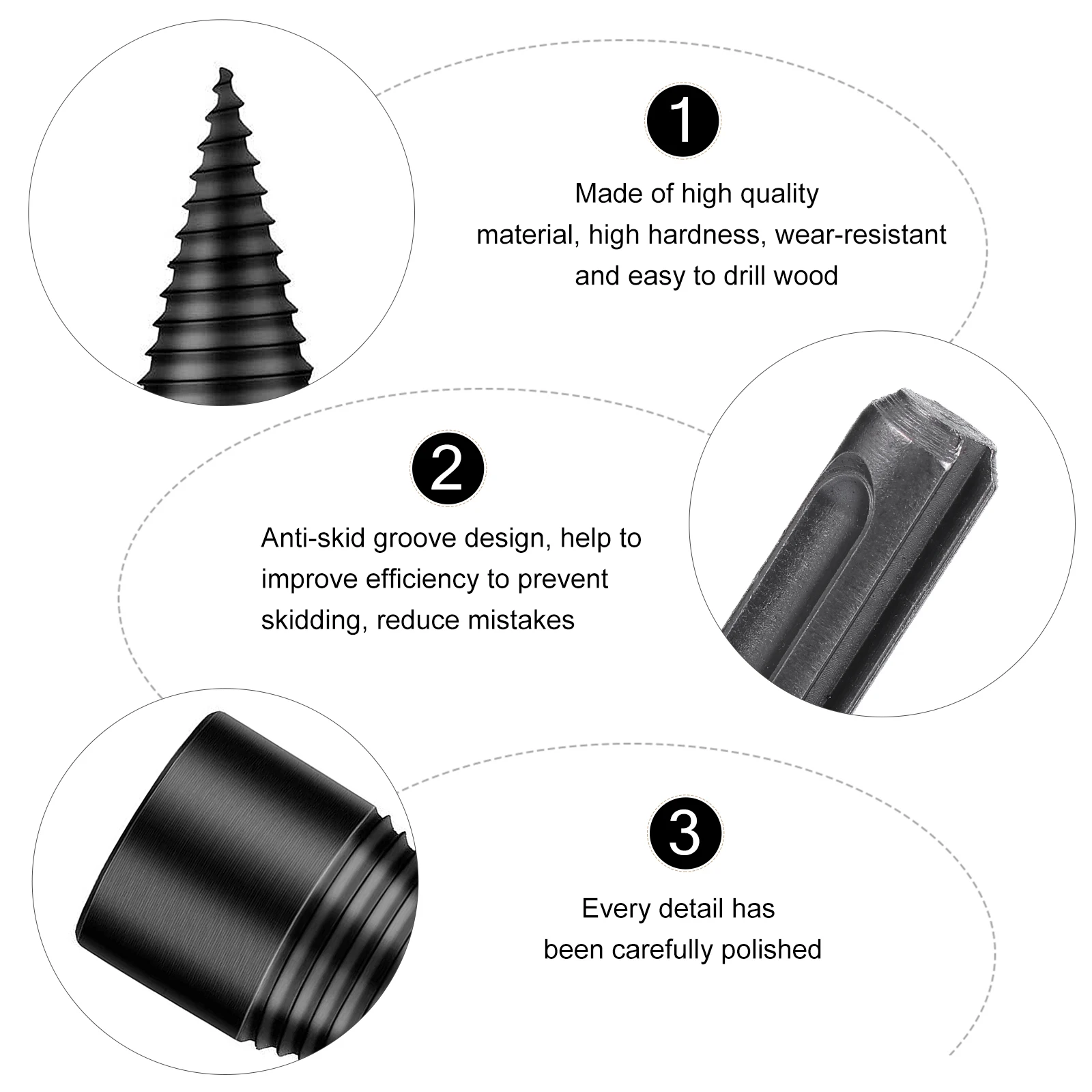 1

Made of high quality material, high hardness, wear-resistant and easy to drill wood

2

Anti-skid groove design, help to improve efficiency to prevent skidding, reduce mistakes

3

Every detail has been carefully polished