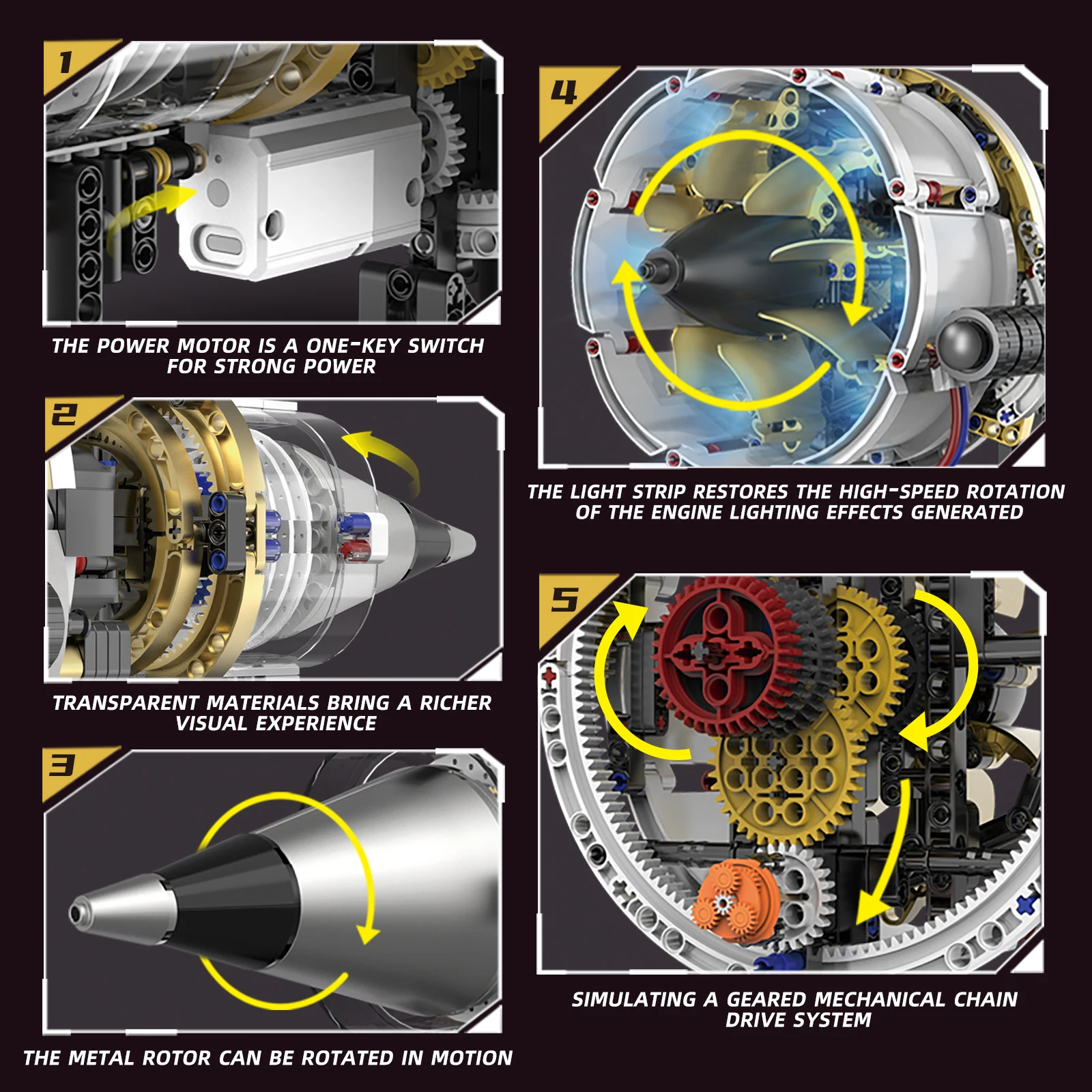 1

THE POWER MOTOR IS A ONE-KEY SWITCH FOR STRONG POWER

2

TRANSPARENT MATERIALS BRING A RICHER VISUAL EXPERIENCE

3

THE METAL ROTOR CAN BE ROTATED IN MOTION

4

THE LIGHT STRIP RESTORES THE HIGH-SPEED ROTATION OF THE ENGINE LIGHTING EFFECTS GENERATED

5

SIMULATING A GEARED MECHANICAL CHAIN DRIVE SYSTEM