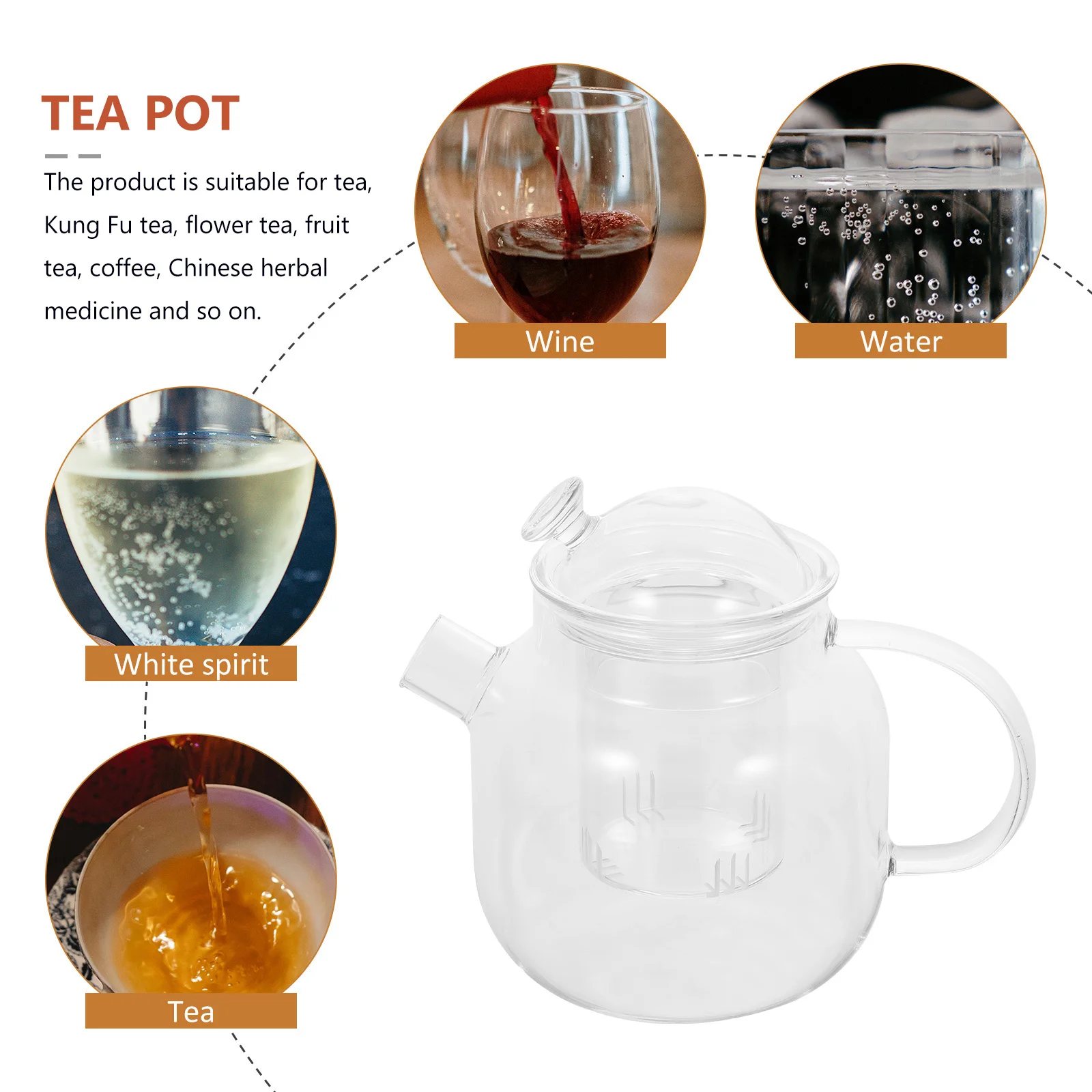 TEA POT

The product is suitable for tea, Kung Fu tea, flower tea, fruit tea, coffee, Chinese herbal medicine and so on.

Wine

Water

White spirit

Tea