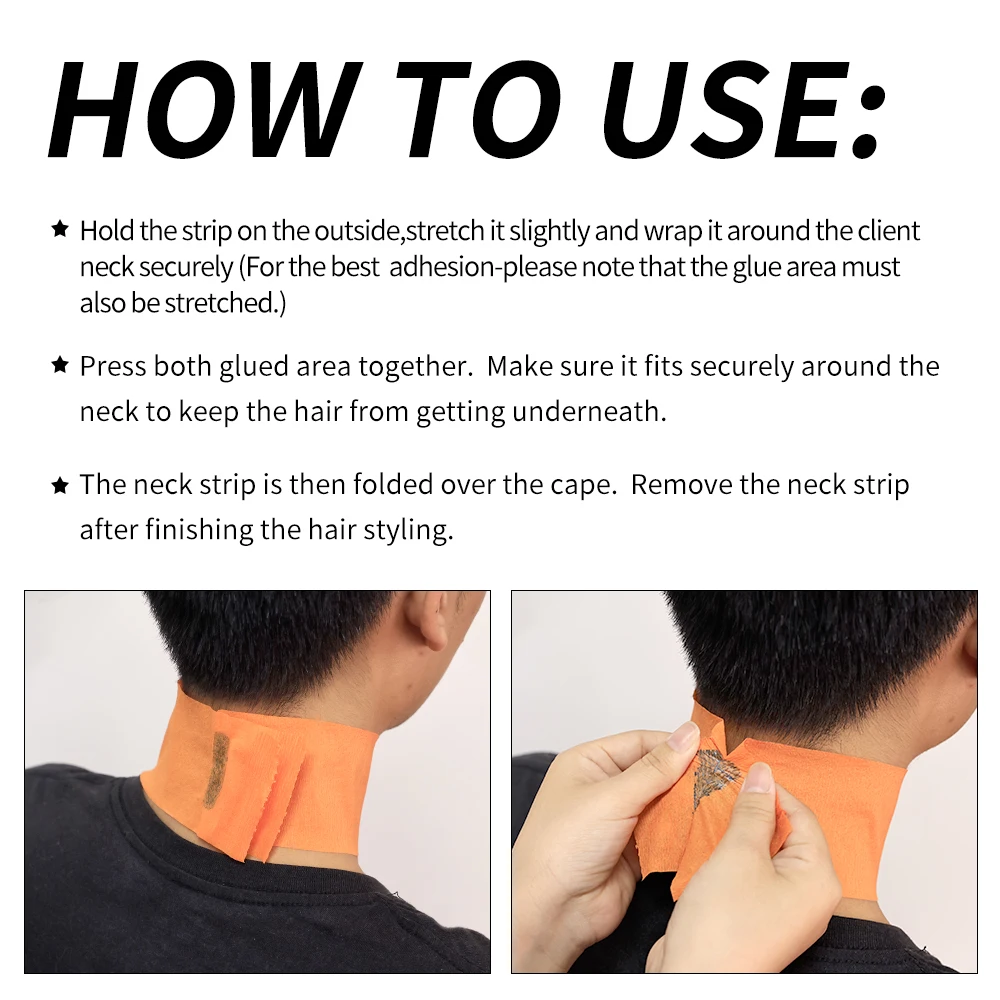 HOW TO USE:

★ Hold the strip on the outside,stretch it slightly and wrap it around the client neck securely (For the best adhesion-please note that the glue area must also be stretched.)

★ Press both glued area together. Make sure it fits securely around the neck to keep the hair from getting underneath.

★ The neck strip is then folded over the cape. Remove the neck strip after finishing the hair styling.