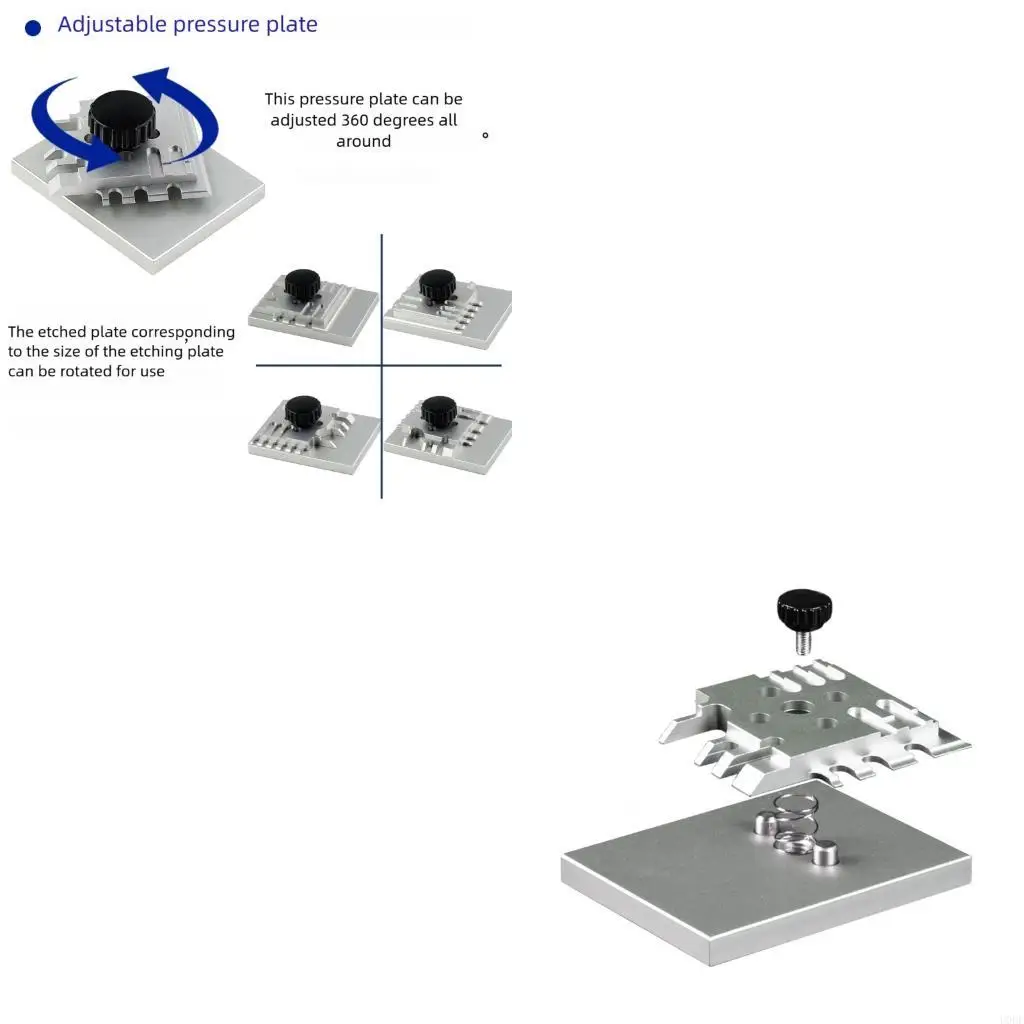 Adjustable pressure plate

This pressure plate can be adjusted 360 degrees all around °

The etched plate corresponding to the size of the etching plate can be rotated for use