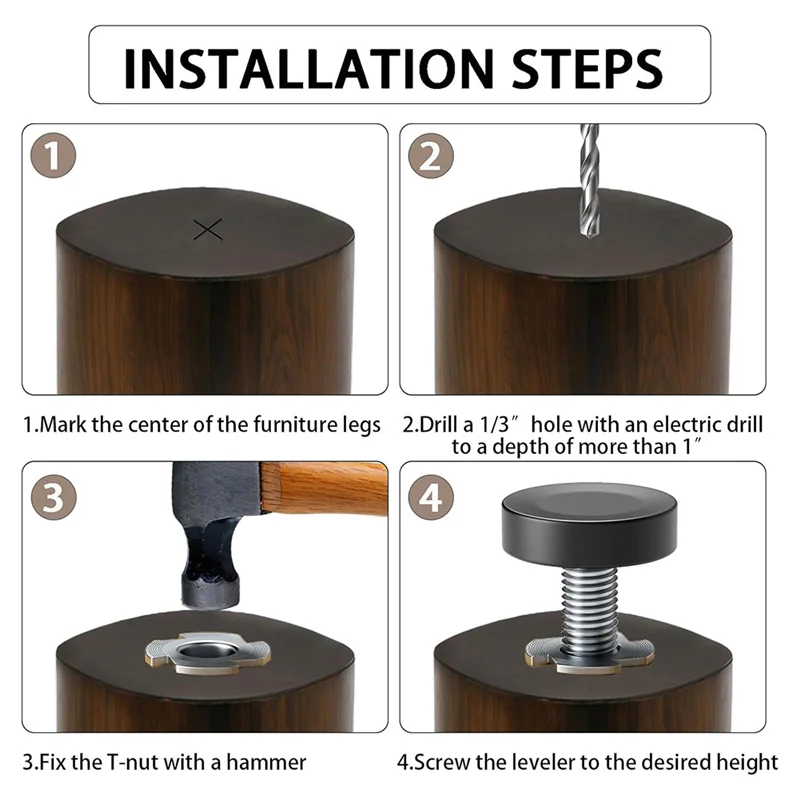 INSTALLATION STEPS

1

2

1.Mark the center of the furniture legs

2.Drill a 1/3″ hole with an electric drill to a depth of more than 1″

3

4

3.Fix the T-nut with a hammer

4.Screw the leveler to the desired height