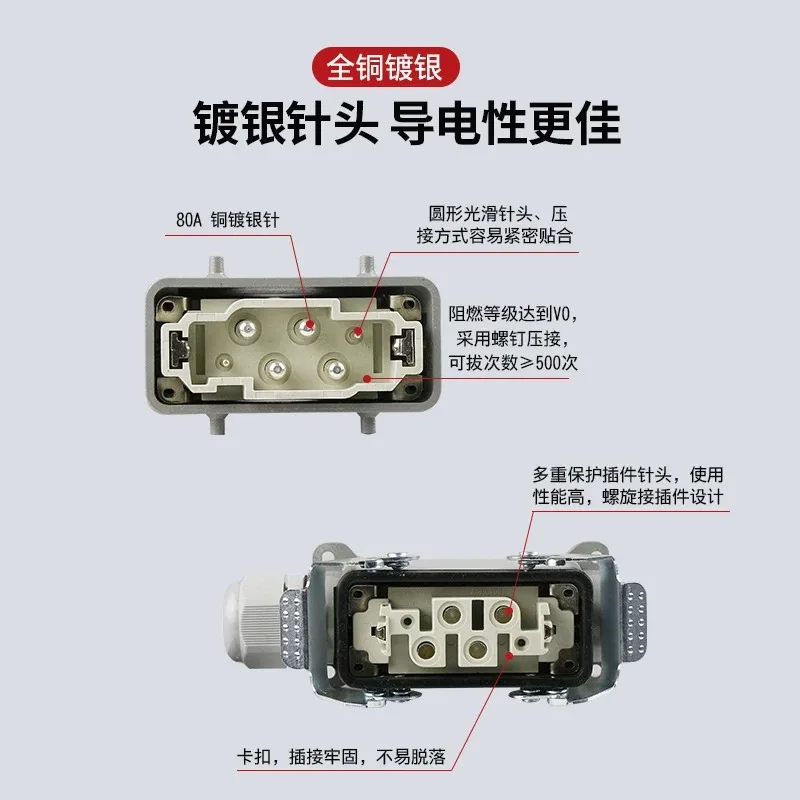 全铜镀银

镀银针头 导电性更佳

80A 铜镀银针

圆形光滑针头、压接方式容易紧密贴合

阻燃等级达到V0，采用螺钉压接，可拔次数≥500次

多重保护插件针头，使用性能高，螺旋接插件设计

卡扣，插接牢固，不易脱落