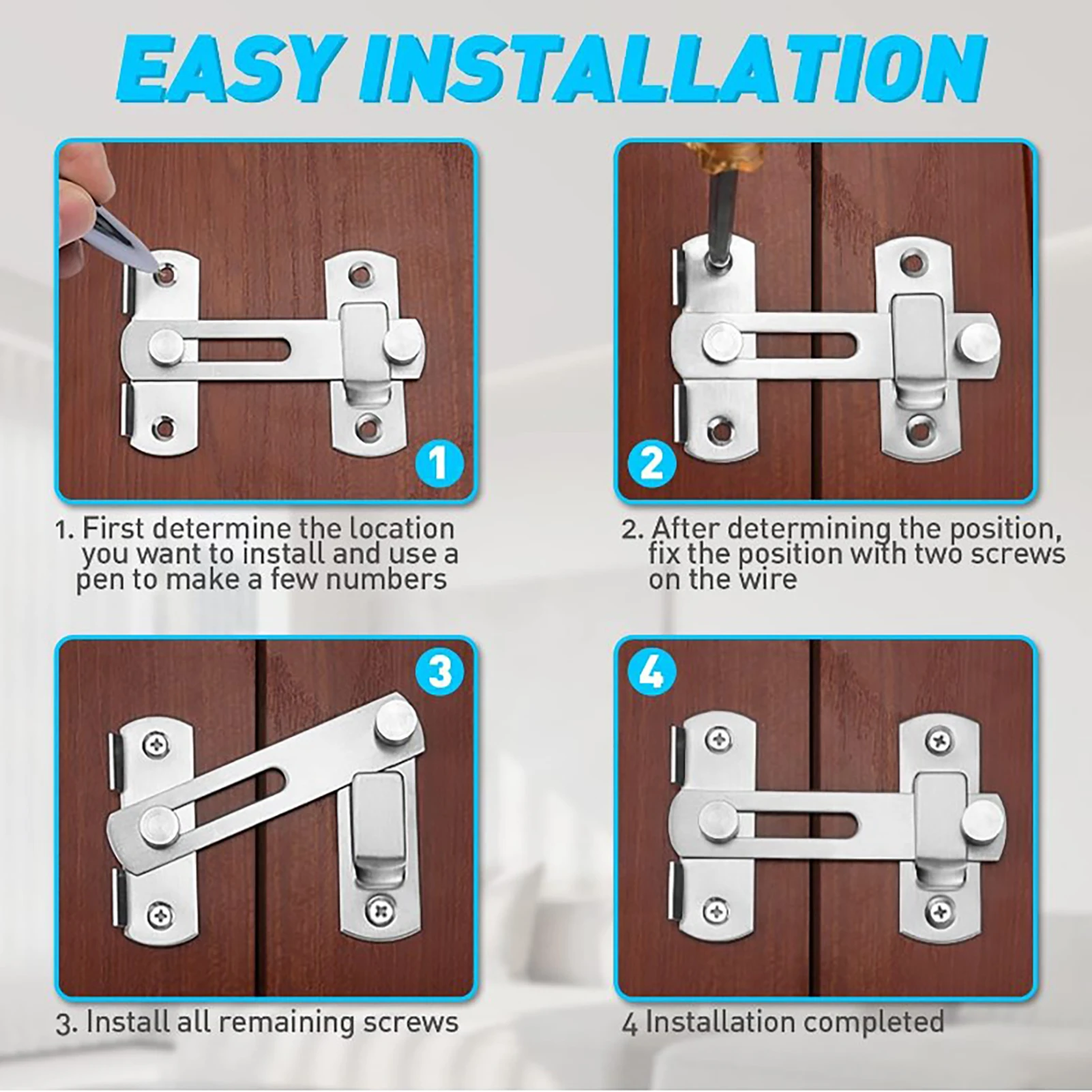 EASY INSTALLATION

1

1. First determine the location you want to install and use a pen to make a few numbers

2

2. After determining the position, fix the position with two screws on the wire

3

3. Install all remaining screws

4

4 Installation completed