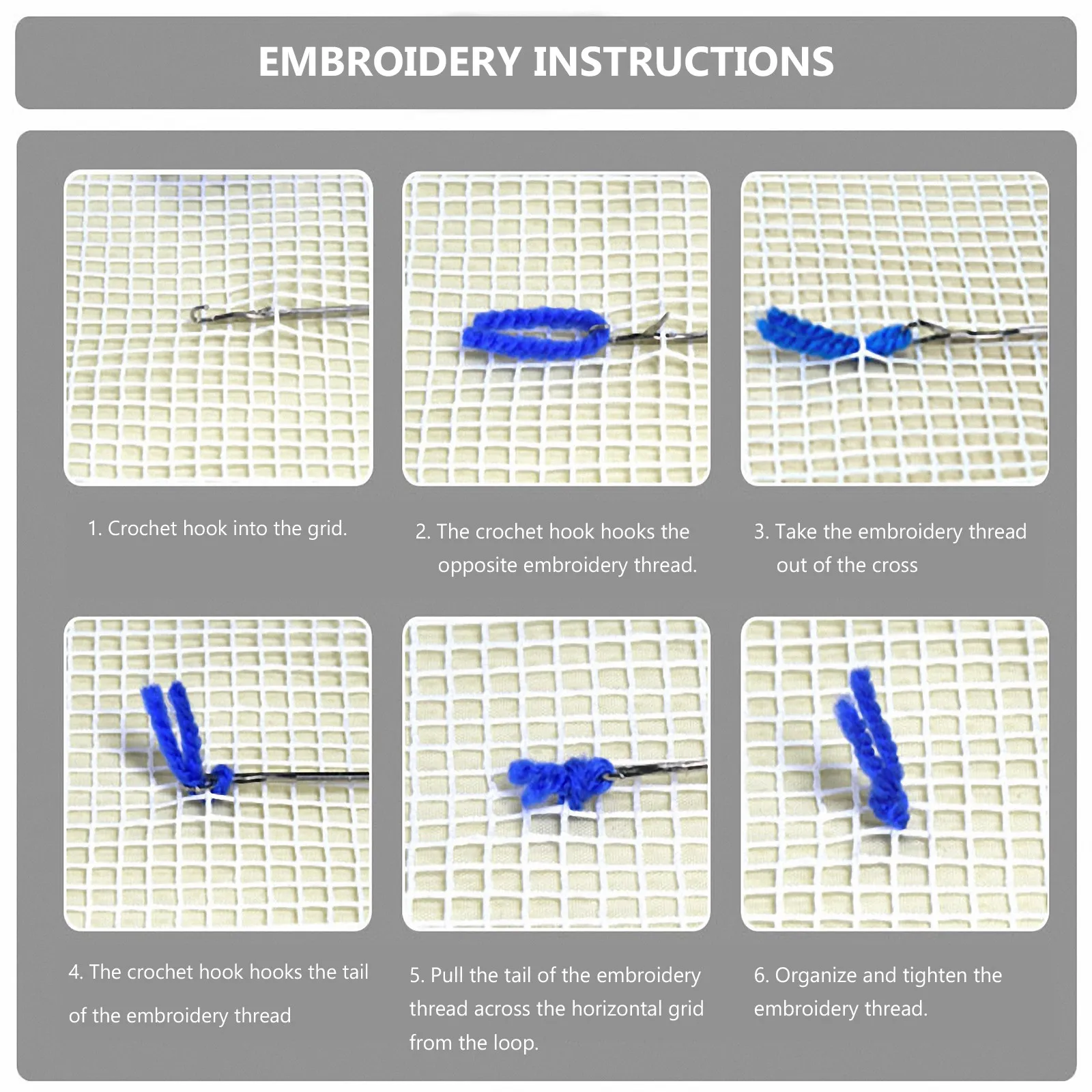 EMBROIDERY INSTRUCTIONS

1. Crochet hook into the grid.

2. The crochet hook hooks the opposite embroidery thread.

3. Take the embroidery thread out of the cross

4. The crochet hook hooks the tail of the embroidery thread

5. Pull the tail of the embroidery thread across the horizontal grid from the loop.

6. Organize and tighten the embroidery thread.