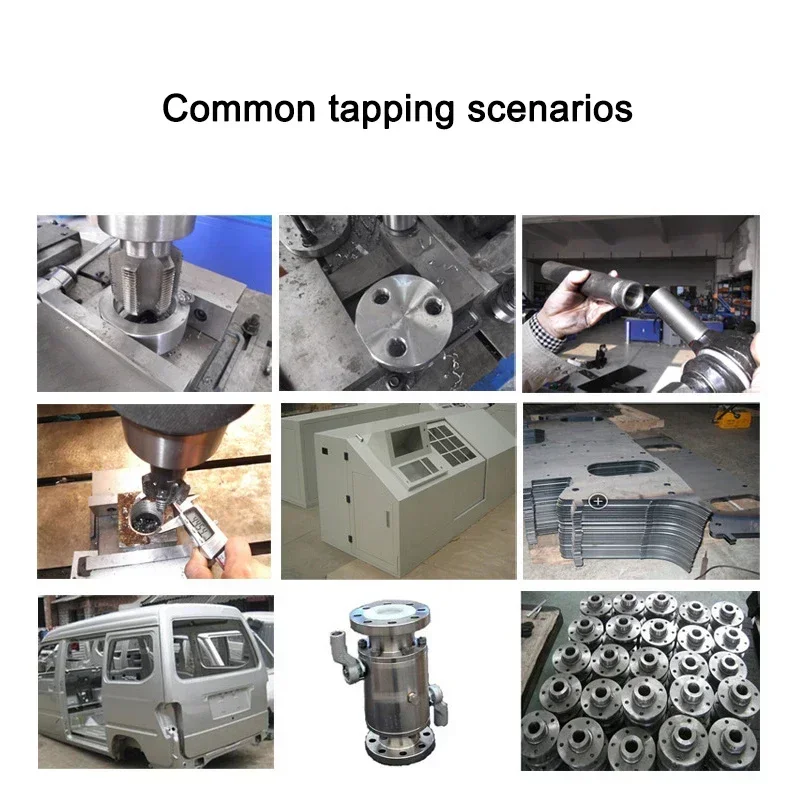 Common tapping scenarios