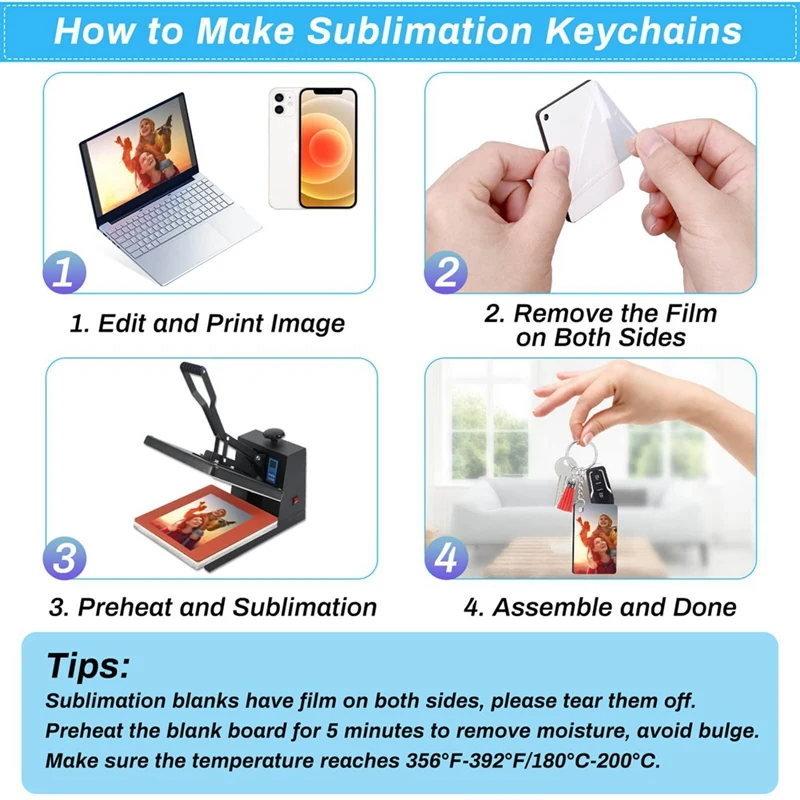 How to Make Sublimation Keychains

1

1. Edit and Print Image

2

2. Remove the Film on Both Sides

3

3. Preheat and Sublimation

4

4. Assemble and Done

Tips:
Sublimation blanks have film on both sides, please tear them off.
Preheat the blank board for 5 minutes to remove moisture, avoid bulge.
Make sure the temperature reaches 356°F-392°F/180°C-200°C.