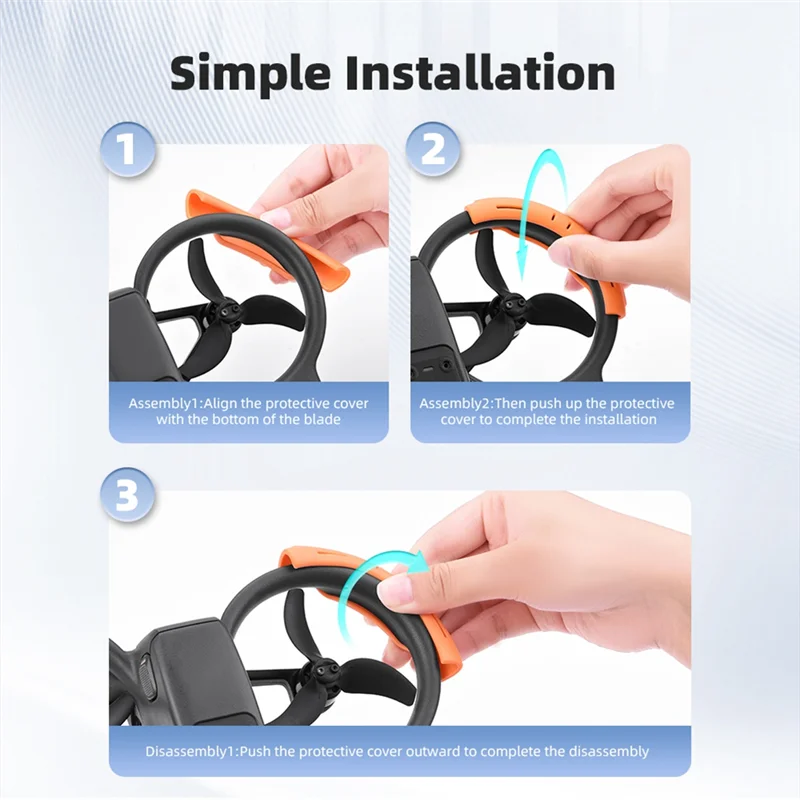 Simple Installation

1

Assembly1:Align the protective cover with the bottom of the blade

2

Assembly2:Then push up the protective cover to complete the installation

3

Disassembly1:Push the protective cover outward to complete the disassembly