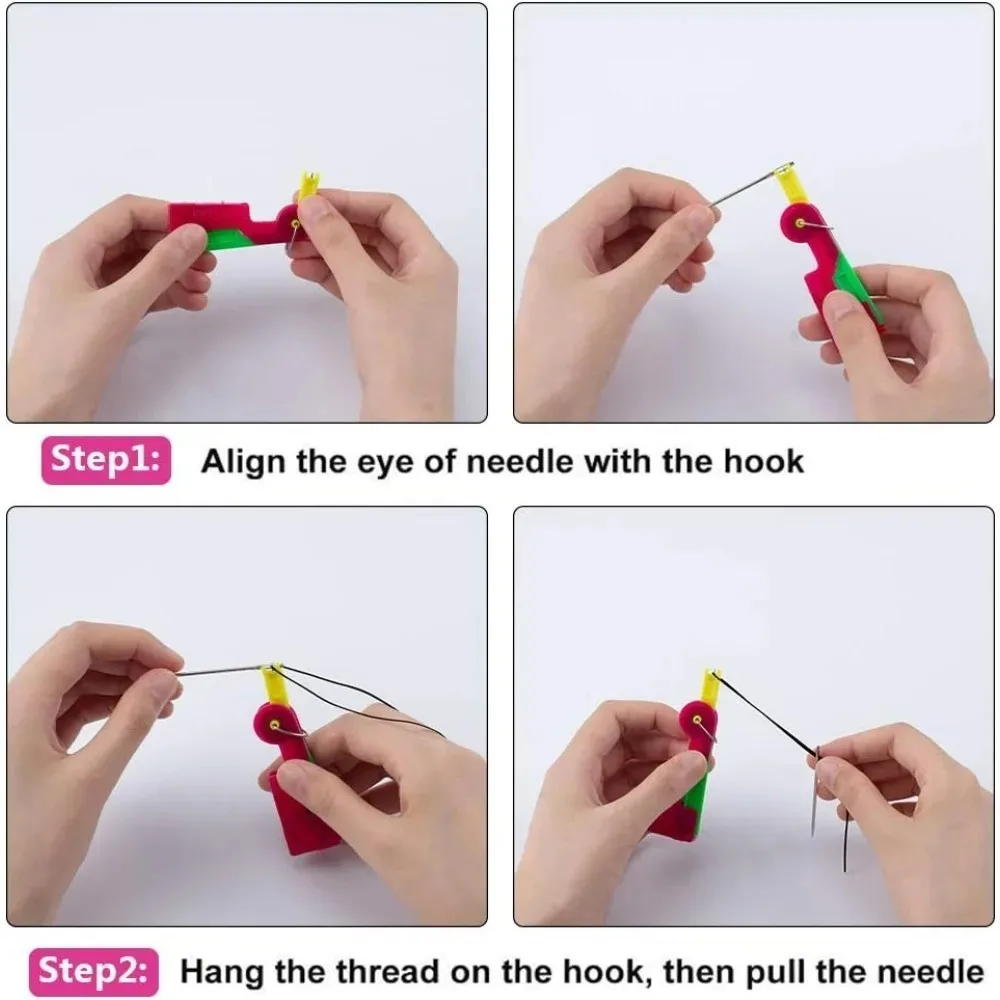 Step1: Align the eye of needle with the hook

Step2: Hang the thread on the hook, then pull the needle