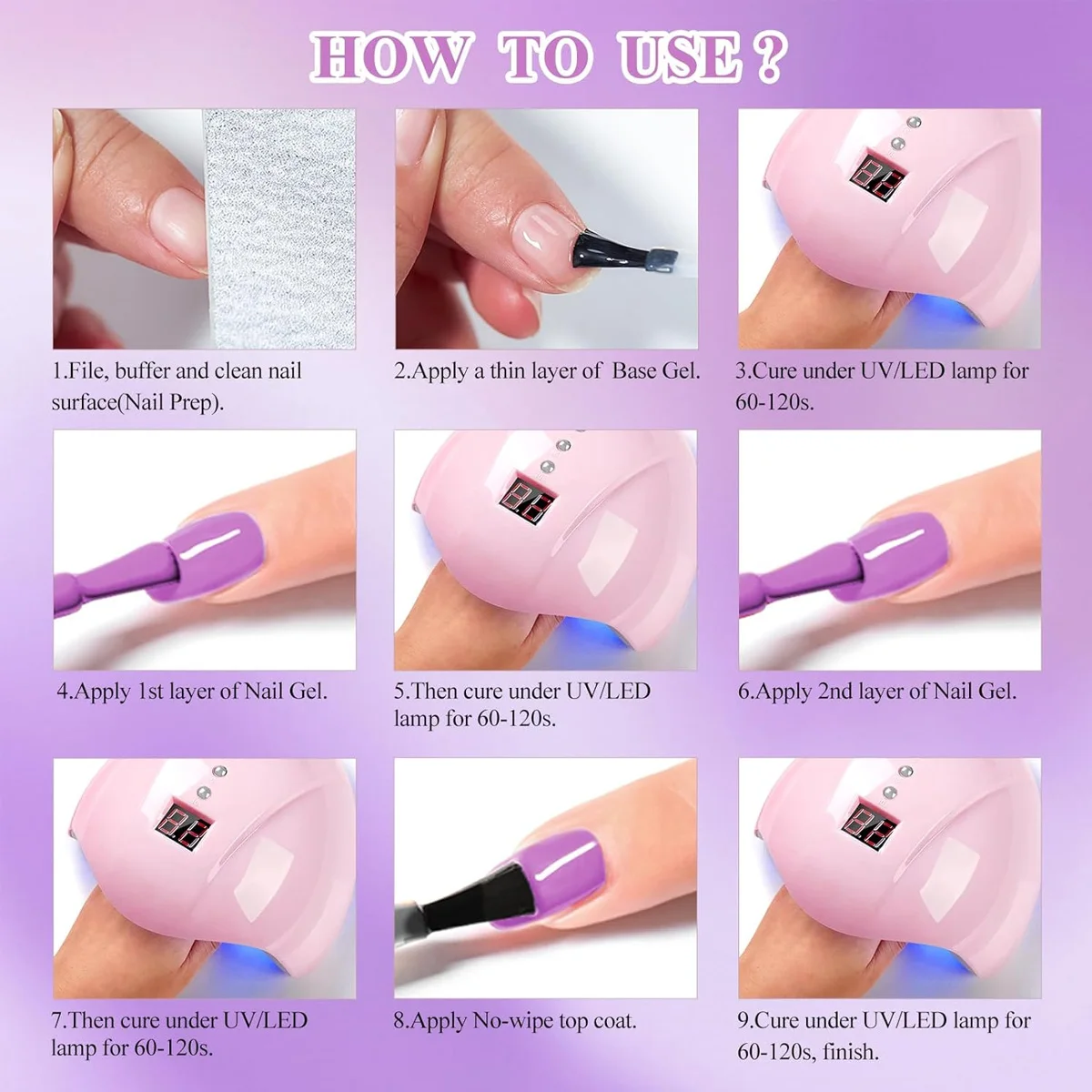 HOW TO USE?

1.File, buffer and clean nail surface(Nail Prep).

2.Apply a thin layer of Base Gel.

3.Cure under UV/LED lamp for 60-120s.

4.Apply 1st layer of Nail Gel.

5.Then cure under UV/LED lamp for 60-120s.

6.Apply 2nd layer of Nail Gel.

7.Then cure under UV/LED lamp for 60-120s.

8.Apply No-wipe top coat.

9.Cure under UV/LED lamp for 60-120s, finish.