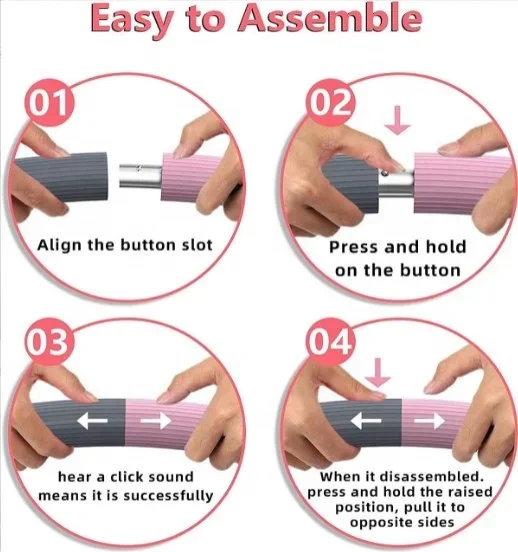 Easy to Assemble

01

Align the button slot

02

Press and hold on the button

03

hear a click sound means it is successfully

04

When it disassembled. press and hold the raised position, pull it to opposite sides