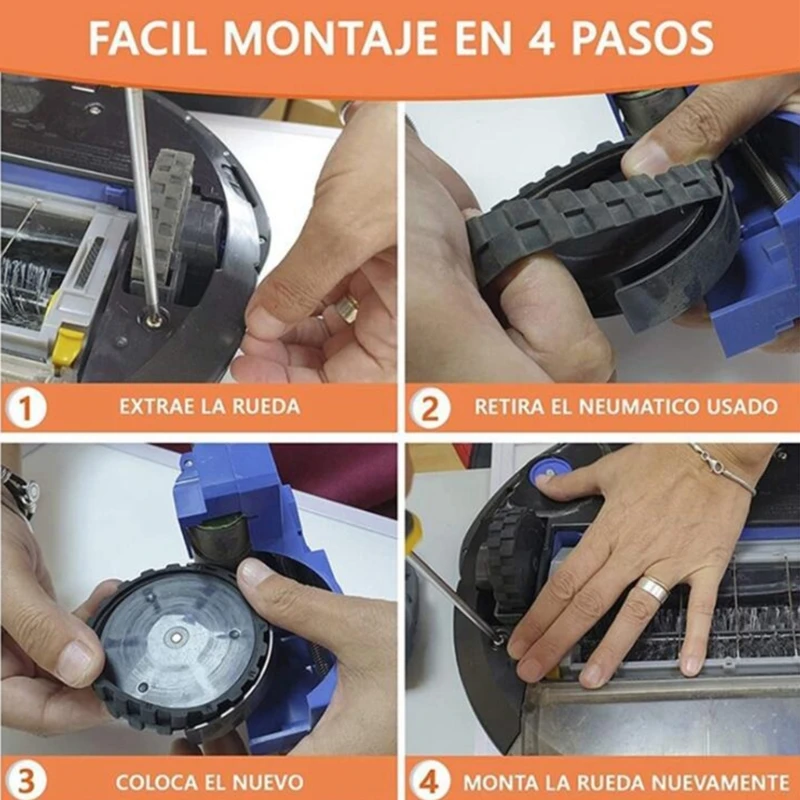 FACIL MONTAJE EN 4 PASOS

1 EXTRAE LA RUEDA

2 RETIRA EL NEUMATICO USADO

3 COLOCA EL NUEVO

4 MONTA LA RUEDA NUEVAMENTE