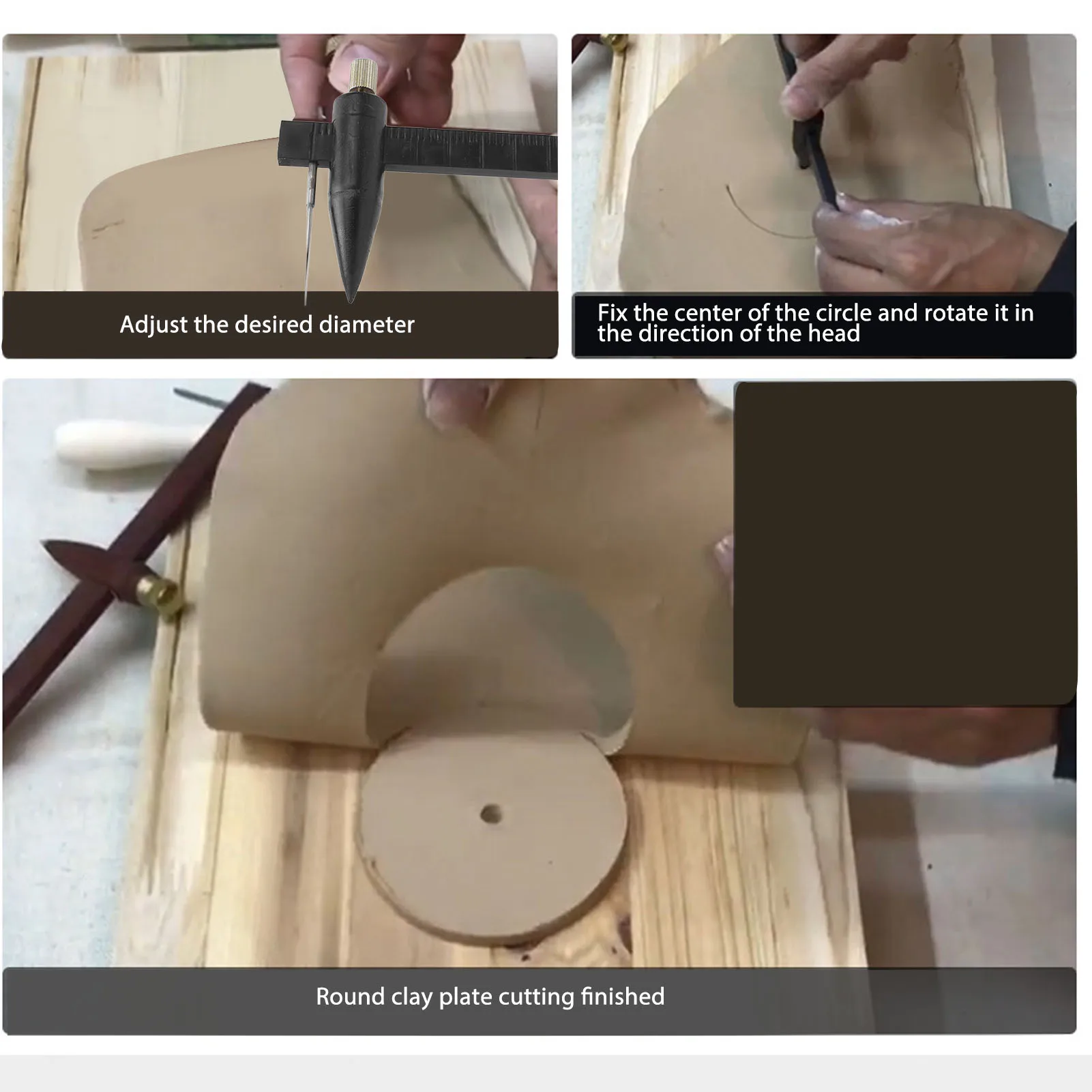 Adjust the desired diameter

Fix the center of the circle and rotate it in the direction of the head

Round clay plate cutting finished