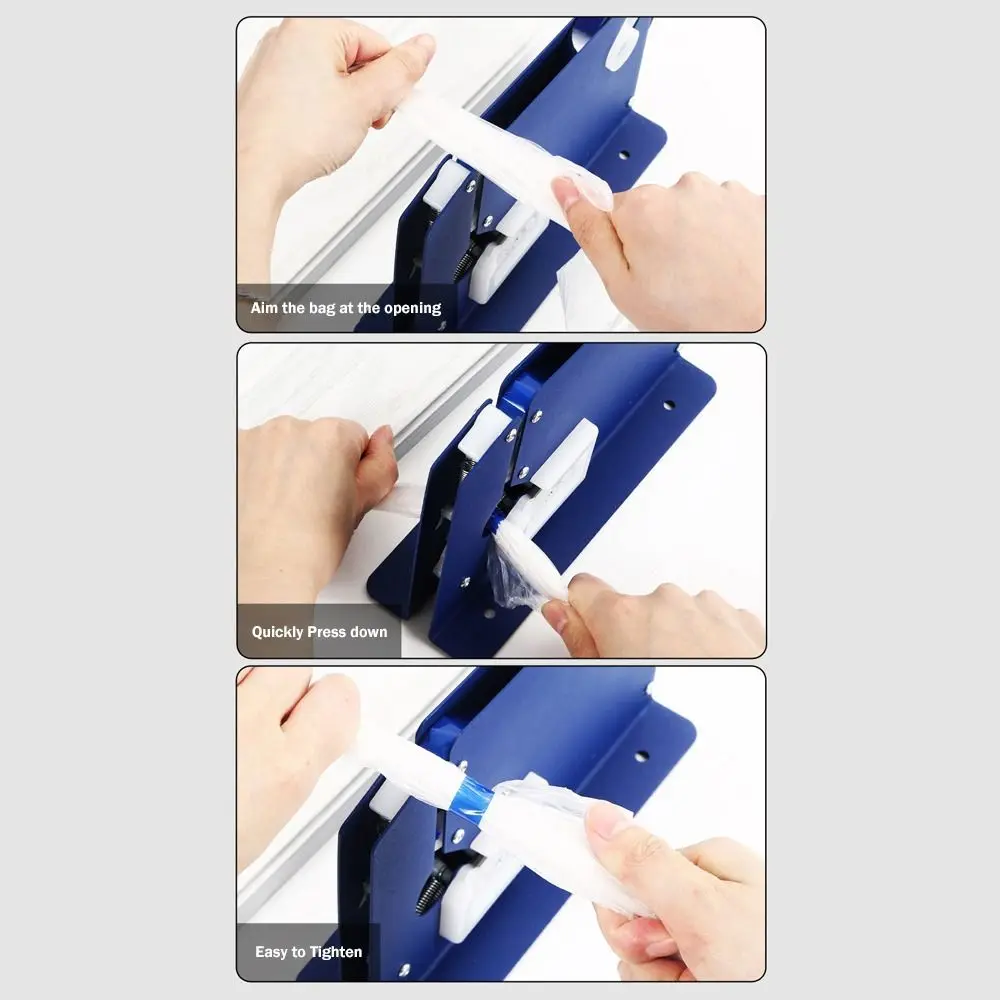 Aim the bag at the opening

Quickly Press down

Easy to Tighten