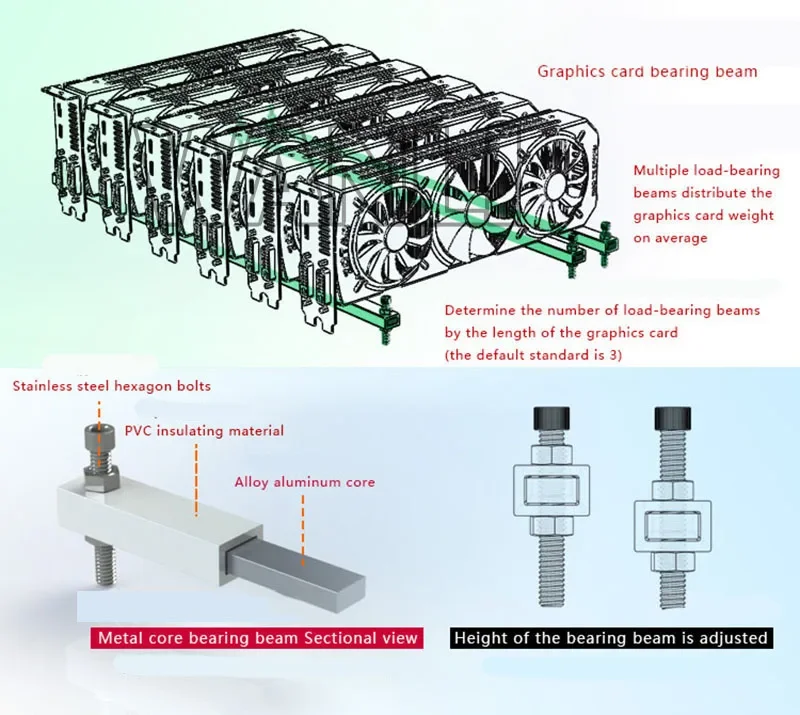 Graphics card bearing beam

Multiple load-bearing beams distribute the graphics card weight on average

Determine the number of load-bearing beams by the length of the graphics card (the default standard is 3)

Stainless steel hexagon bolts

PVC insulating material

Alloy aluminum core

Metal core bearing beam Sectional view

Height of the bearing beam is adjusted