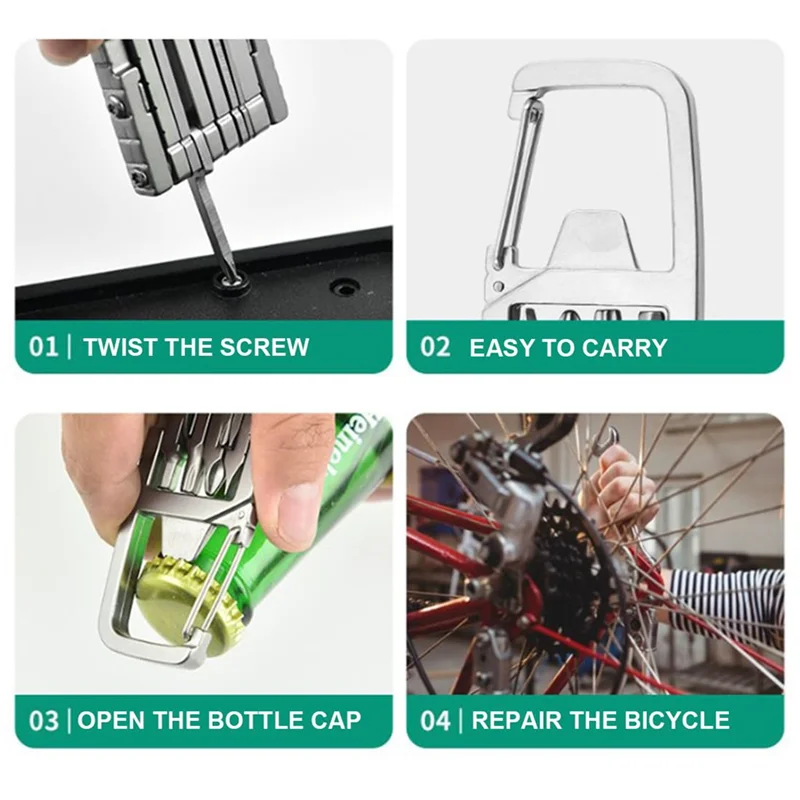 01 | TWIST THE SCREW

02 EASY TO CARRY

03 | OPEN THE BOTTLE CAP

04 | REPAIR THE BICYCLE