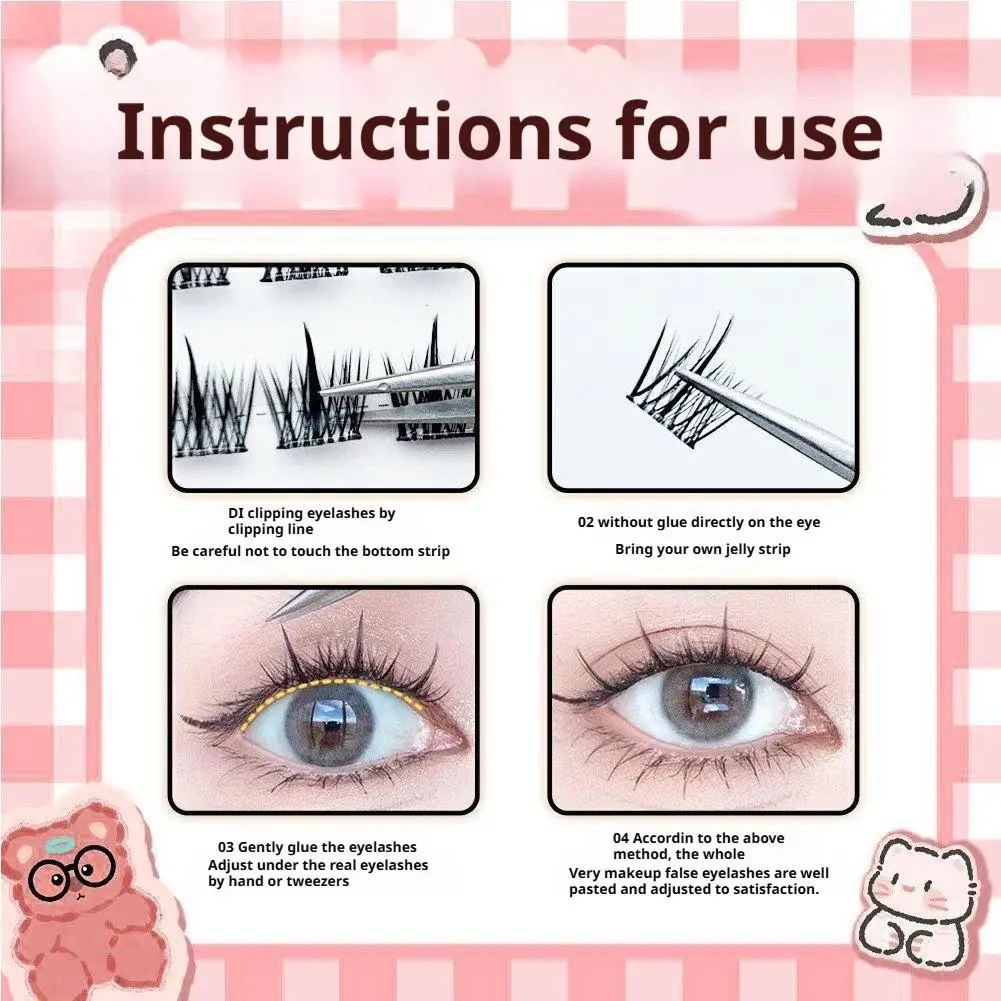 Instructions for use

DI clipping eyelashes by clipping line
Be careful not to touch the bottom strip

02 without glue directly on the eye
Bring your own jelly strip

03 Gently glue the eyelashes
Adjust under the real eyelashes by hand or tweezers

04 Accordin to the above method, the whole
Very makeup false eyelashes are well pasted and adjusted to satisfaction.