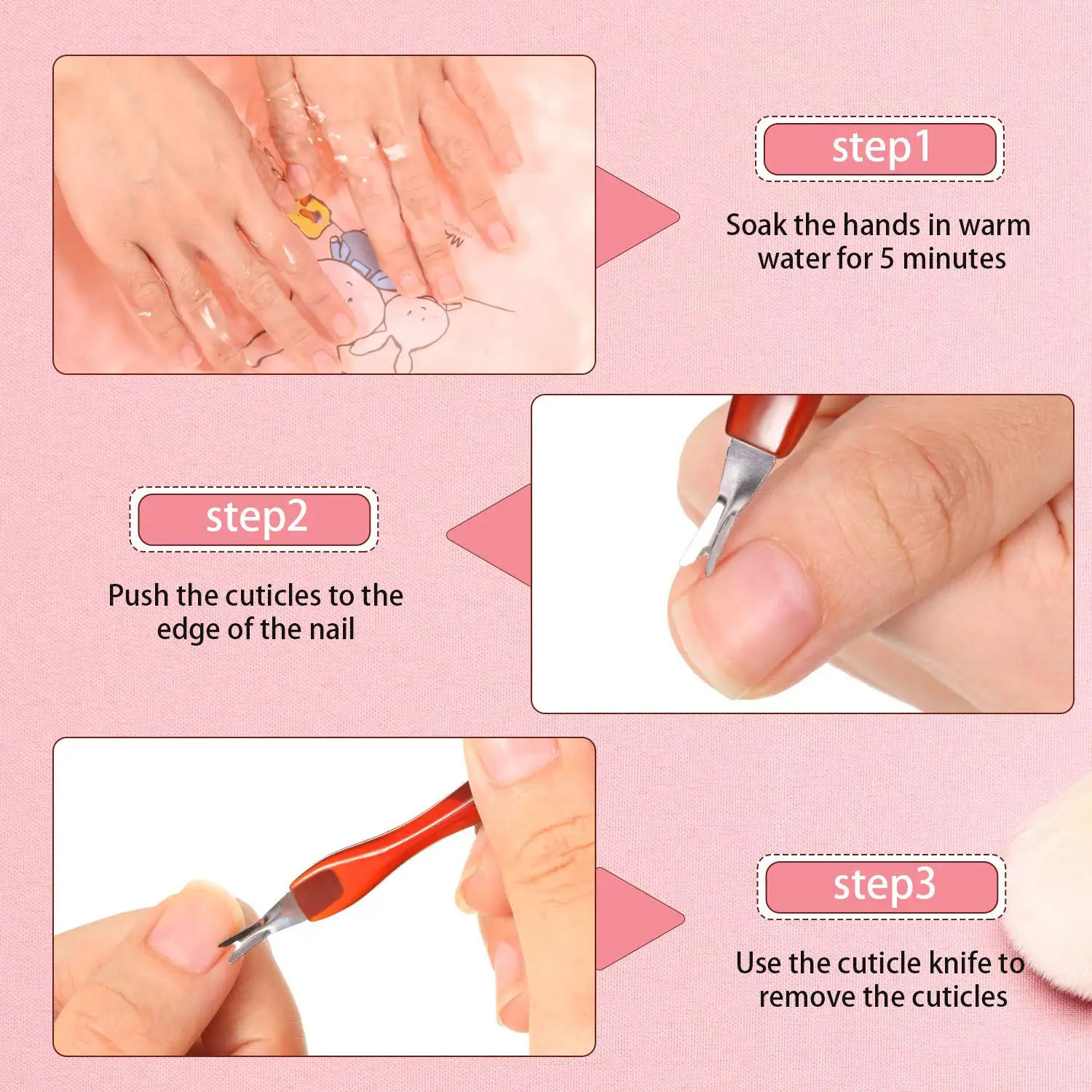 step1

Soak the hands in warm water for 5 minutes

step2

Push the cuticles to the edge of the nail

step3

Use the cuticle knife to remove the cuticles