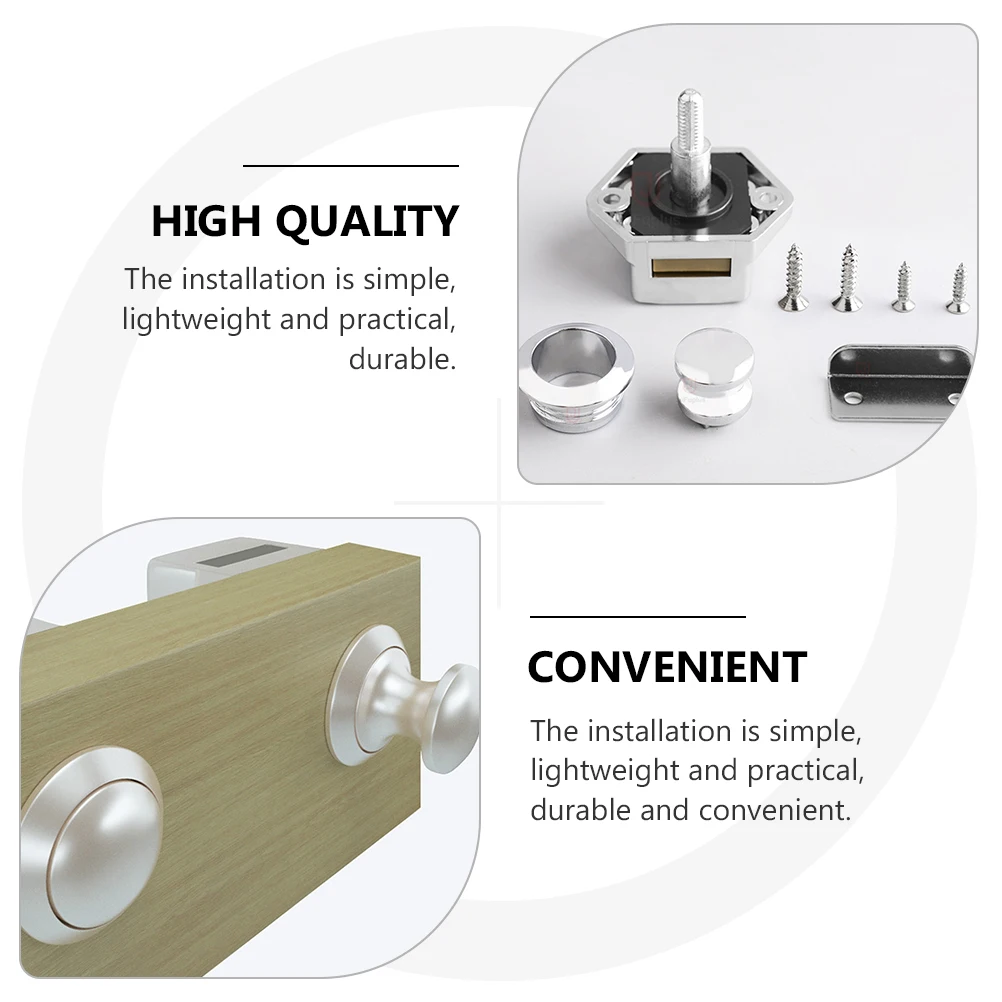 HIGH QUALITY

The installation is simple, lightweight and practical, durable.

CONVENIENT

The installation is simple, lightweight and practical, durable and convenient.