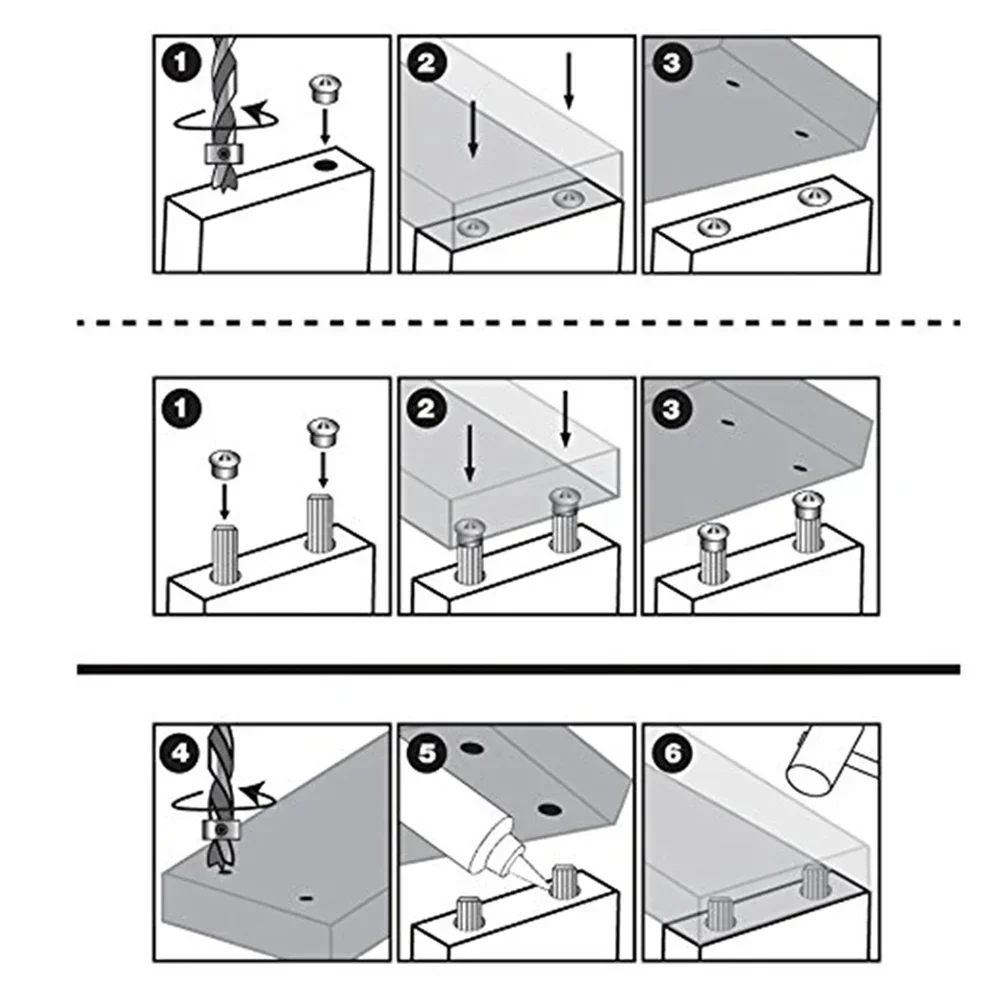 1
2
3
1
2
3
4
5
6