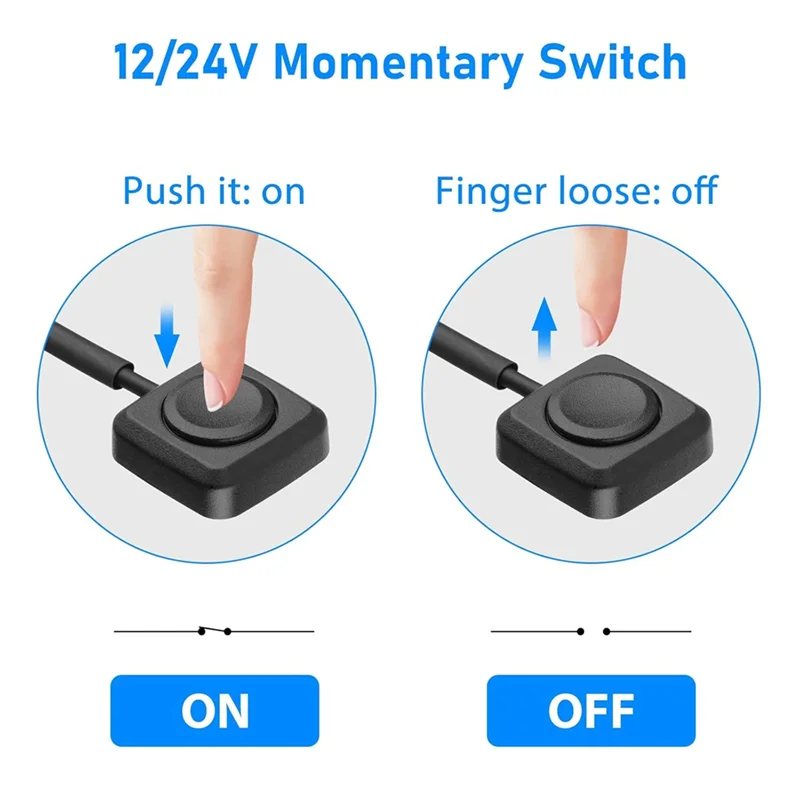 12/24V Momentary Switch

Push it: on

Finger loose: off

ON

OFF