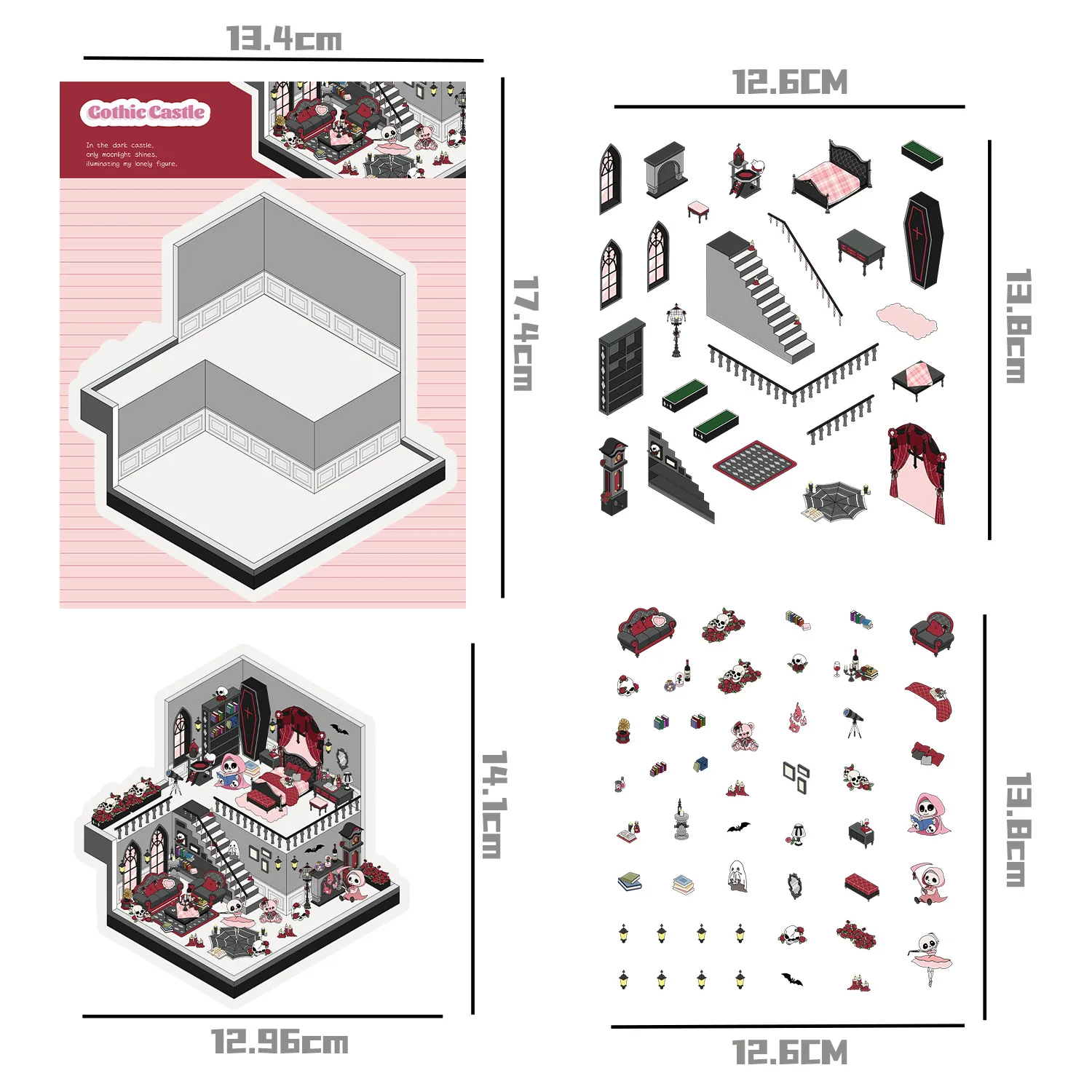 13.4cm

Gothic Castle

In the dark castle, only moonlight shines, illuminating my lonely figure.

17.4cm

12.6CM

13.8cm

14.1cm

12.96cm

13.8cm

12.6CM