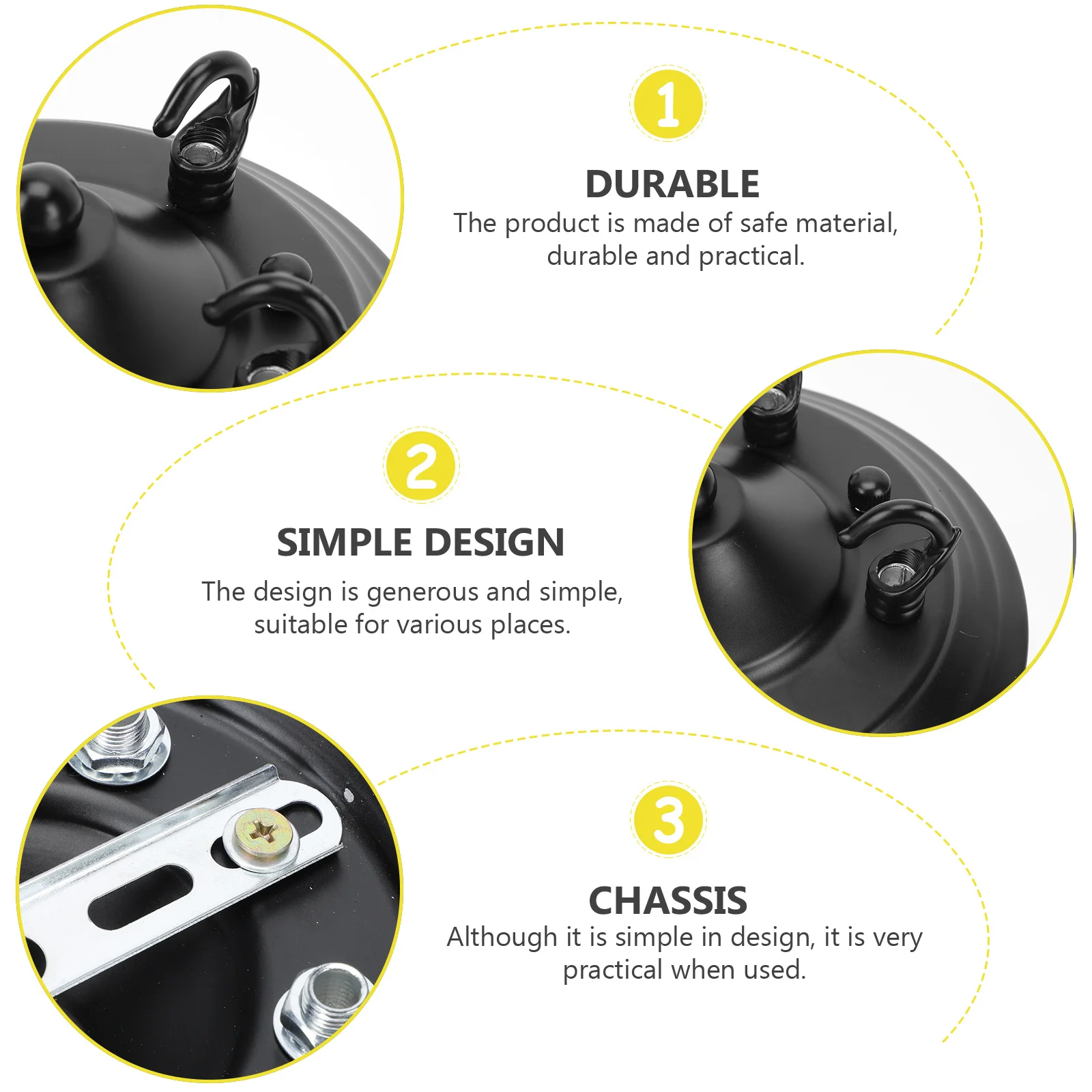 1

DURABLE

The product is made of safe material, durable and practical.

2

SIMPLE DESIGN

The design is generous and simple, suitable for various places.

3

CHASSIS

Although it is simple in design, it is very practical when used.