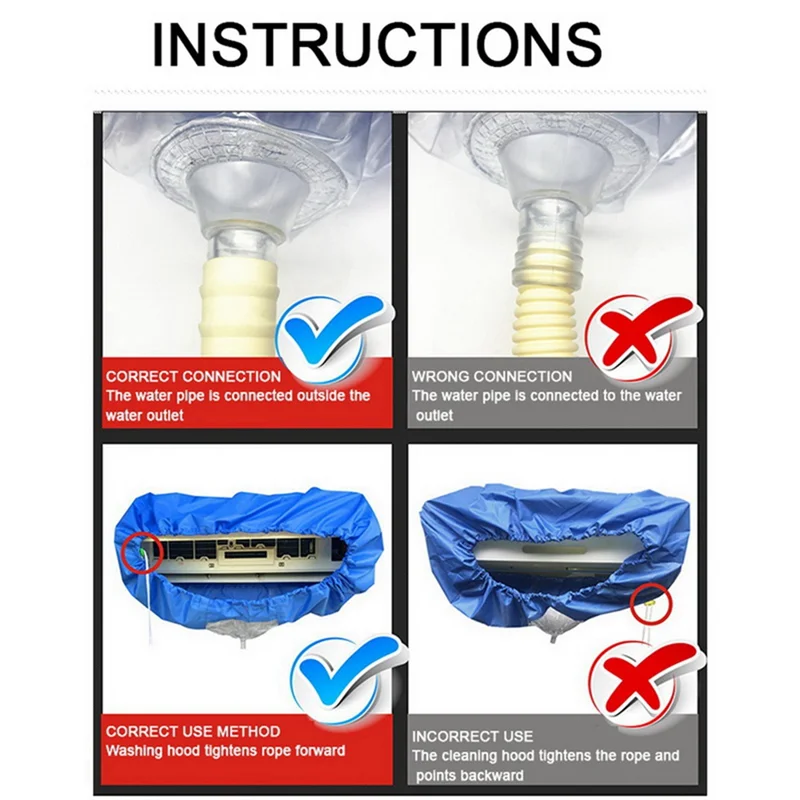 INSTRUCTIONS

CORRECT CONNECTION
The water pipe is connected outside the water outlet

WRONG CONNECTION
The water pipe is connected to the water outlet

CORRECT USE METHOD
Washing hood tightens rope forward

INCORRECT USE
The cleaning hood tightens the rope and points backward