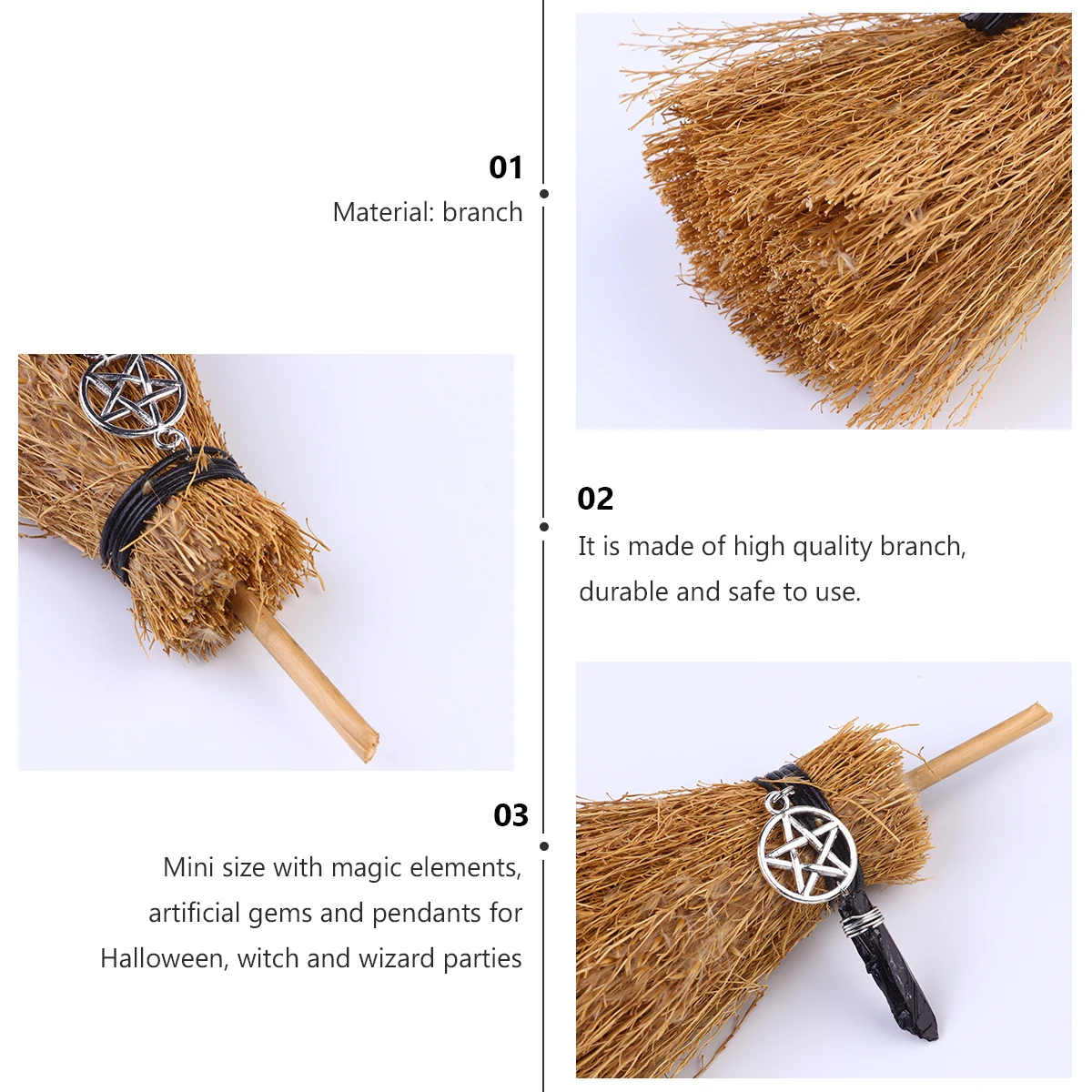 01
Material: branch

02
It is made of high quality branch, durable and safe to use.

03
Mini size with magic elements, artificial gems and pendants for Halloween, witch and wizard parties