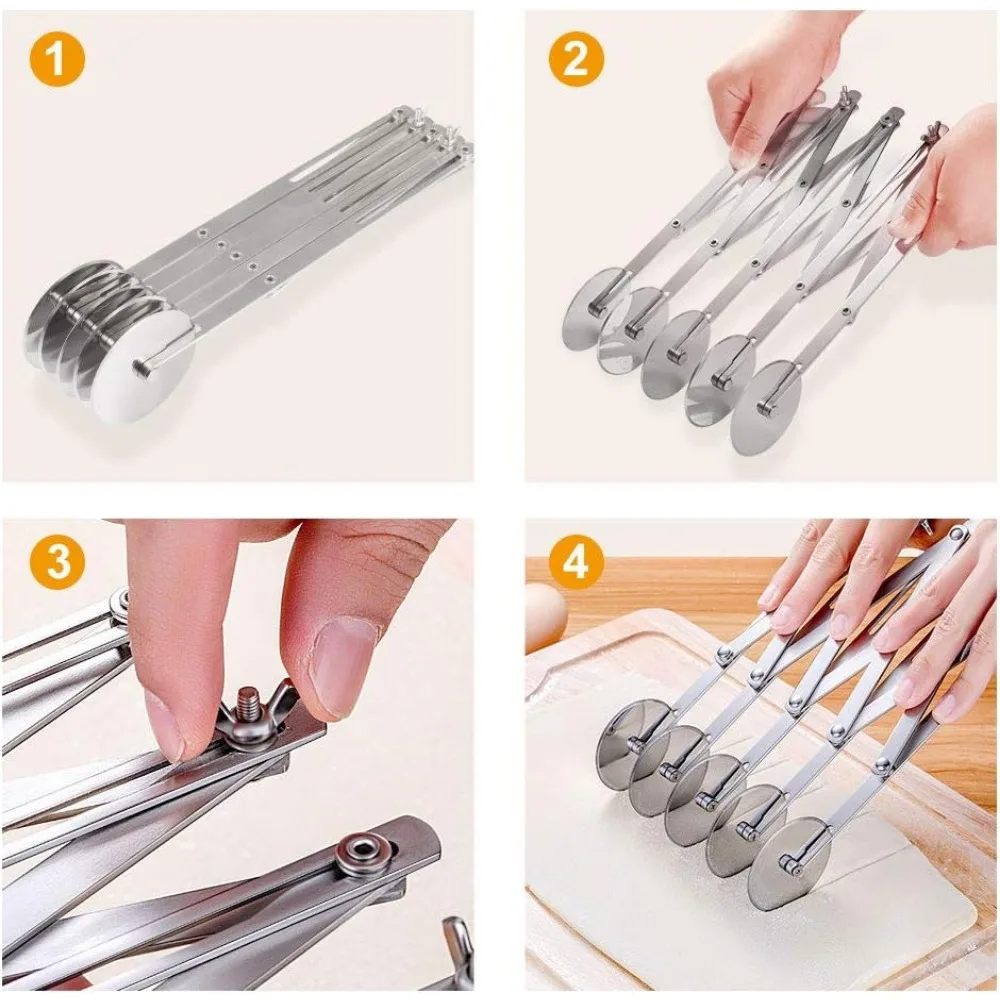 1

2

3

4