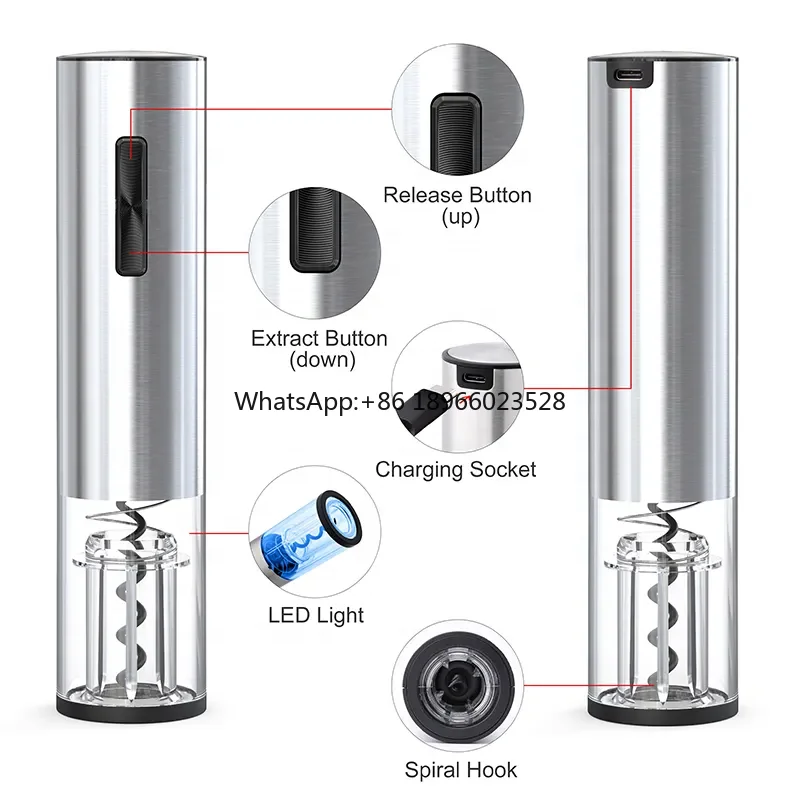 Release Button
(up)

Extract Button
(down)

WhatsApp:+86 18966023528

Charging Socket

LED Light

Spiral Hook