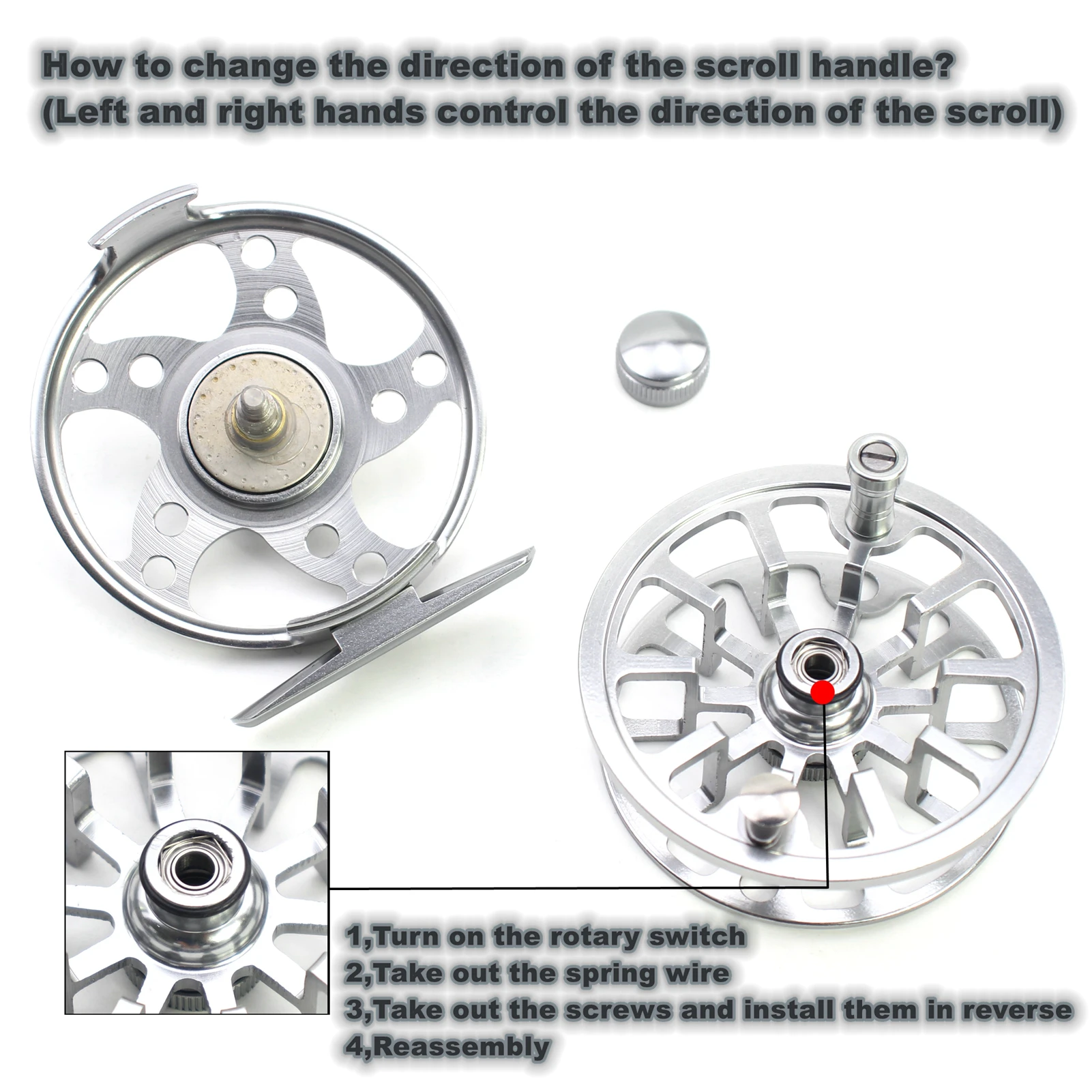 How to change the direction of the scroll handle?
(Left and right hands control the direction of the scroll)

1,Turn on the rotary switch
2,Take out the spring wire
3,Take out the screws and install them in reverse
4,Reassembly