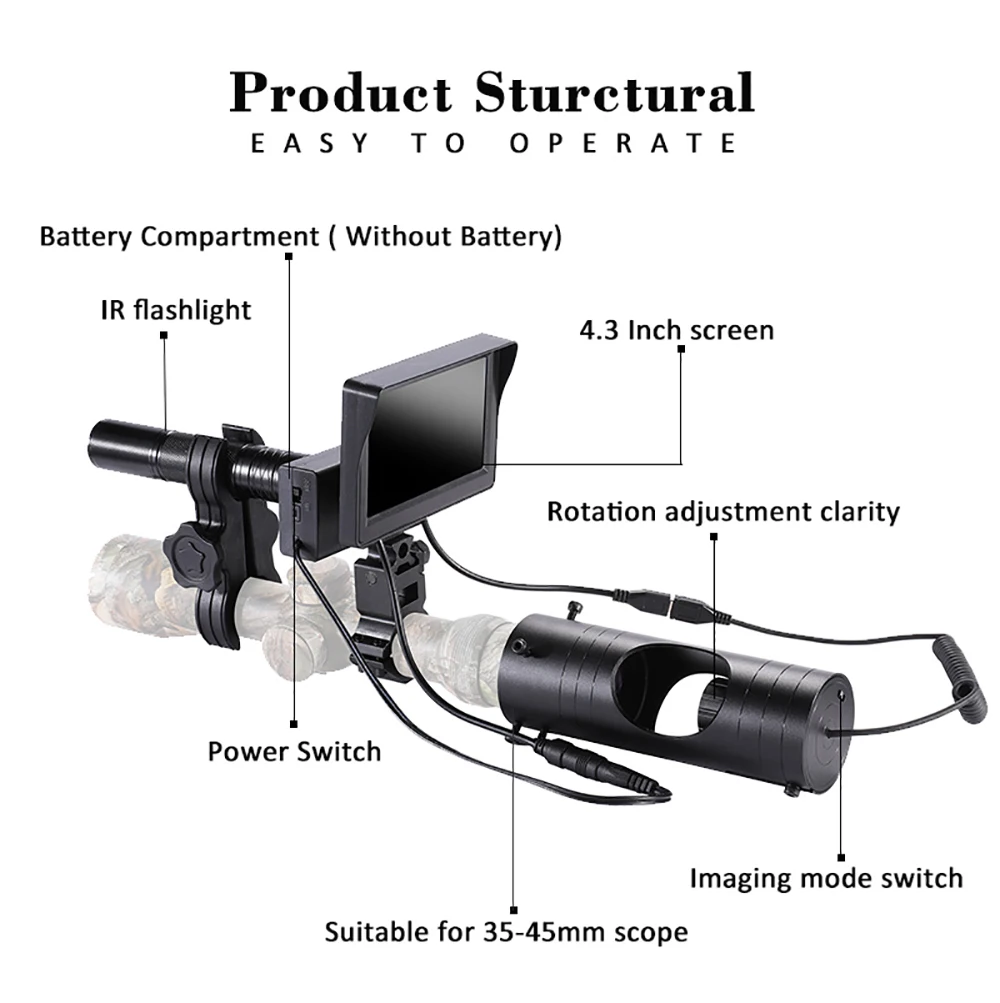 Product Sturctural
EASY TO OPERATE

Battery Compartment ( Without Battery)

IR flashlight

4.3 Inch screen

Rotation adjustment clarity

Power Switch

Imaging mode switch

Suitable for 35-45mm scope