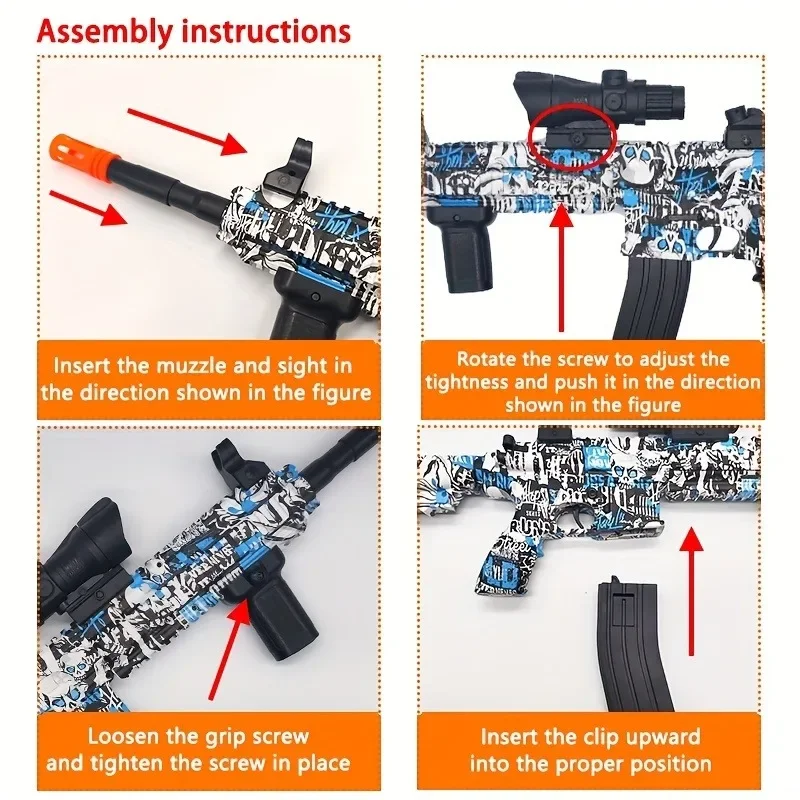 Assembly instructions

Insert the muzzle and sight in the direction shown in the figure

Rotate the screw to adjust the tightness and push it in the direction shown in the figure

Loosen the grip screw and tighten the screw in place

Insert the clip upward into the proper position