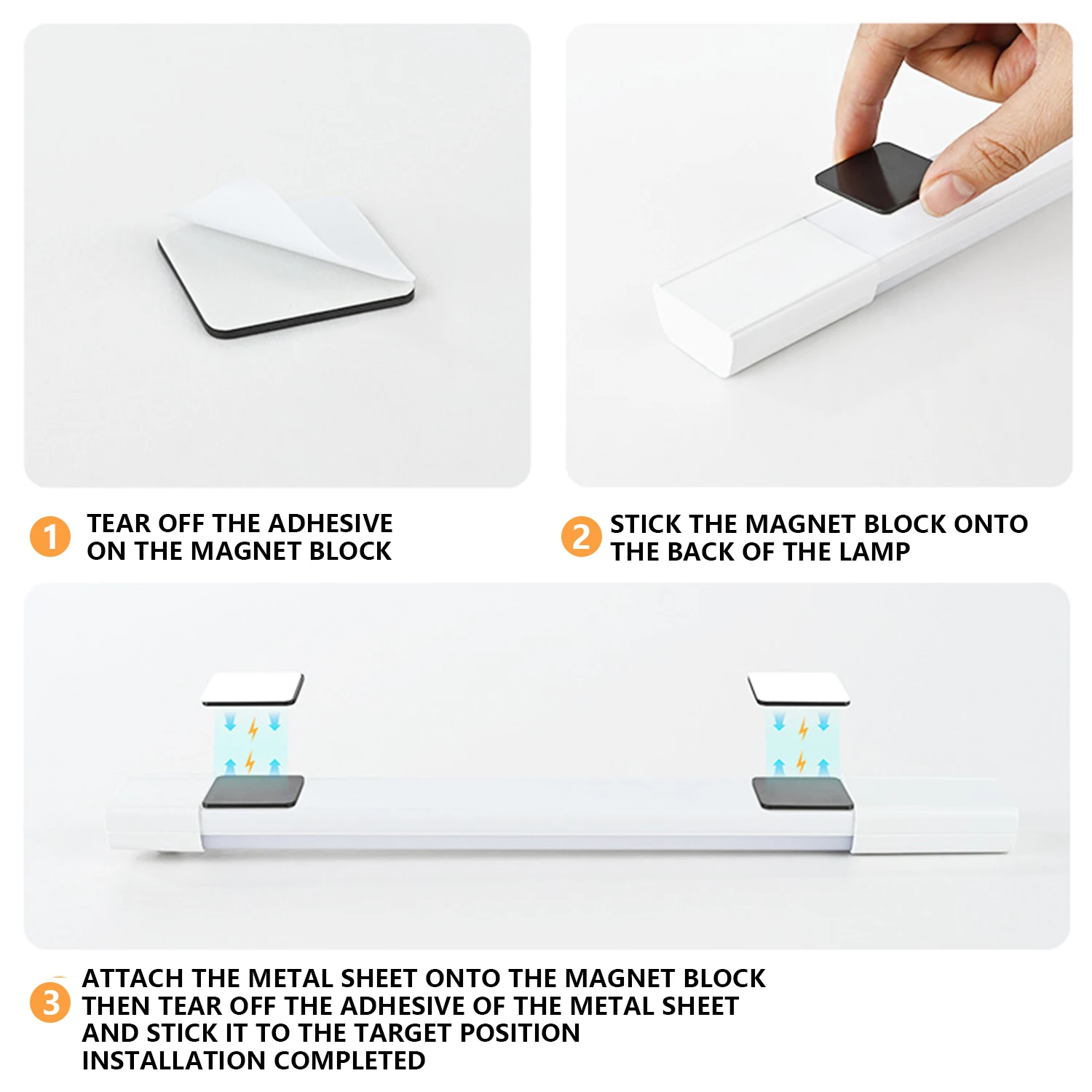 1 TEAR OFF THE ADHESIVE ON THE MAGNET BLOCK

2 STICK THE MAGNET BLOCK ONTO THE BACK OF THE LAMP

3 ATTACH THE METAL SHEET ONTO THE MAGNET BLOCK THEN TEAR OFF THE ADHESIVE OF THE METAL SHEET AND STICK IT TO THE TARGET POSITION INSTALLATION COMPLETED