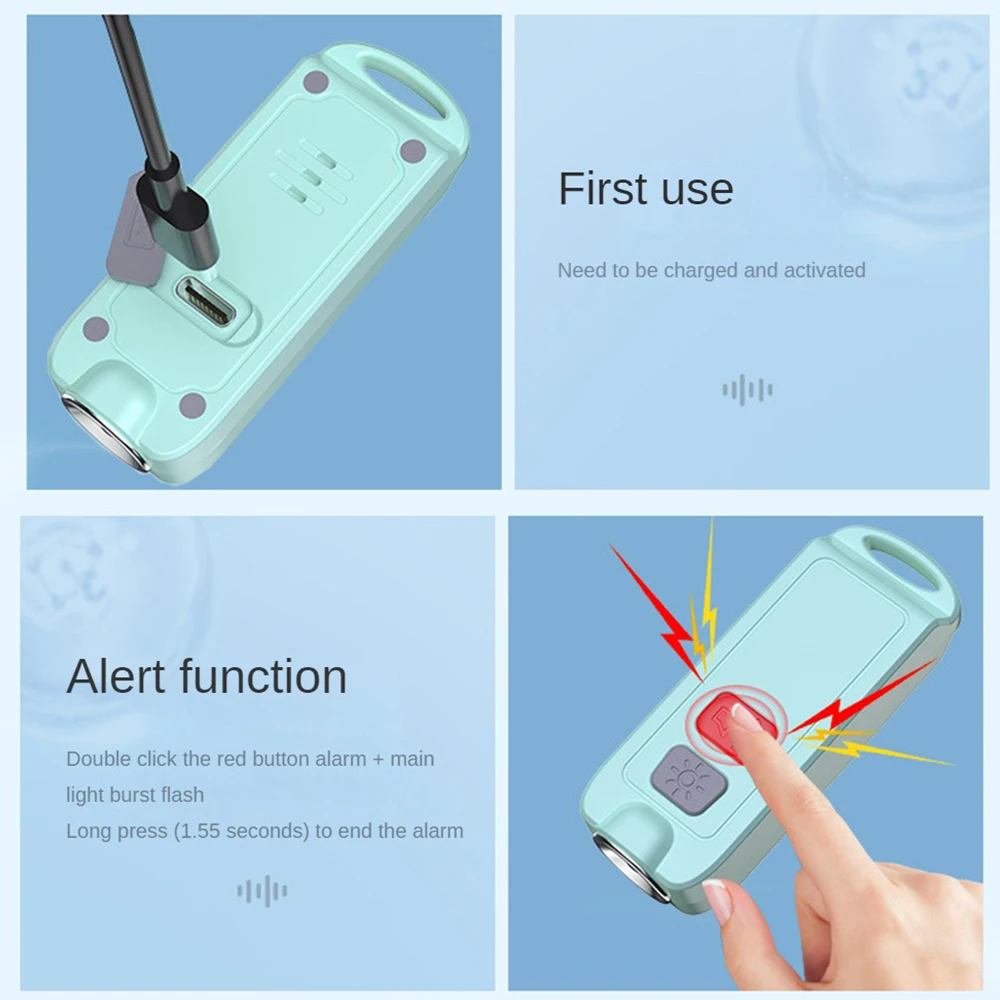 First use

Need to be charged and activated

Alert function

Double click the red button alarm + main light burst flash
Long press (1.55 seconds) to end the alarm