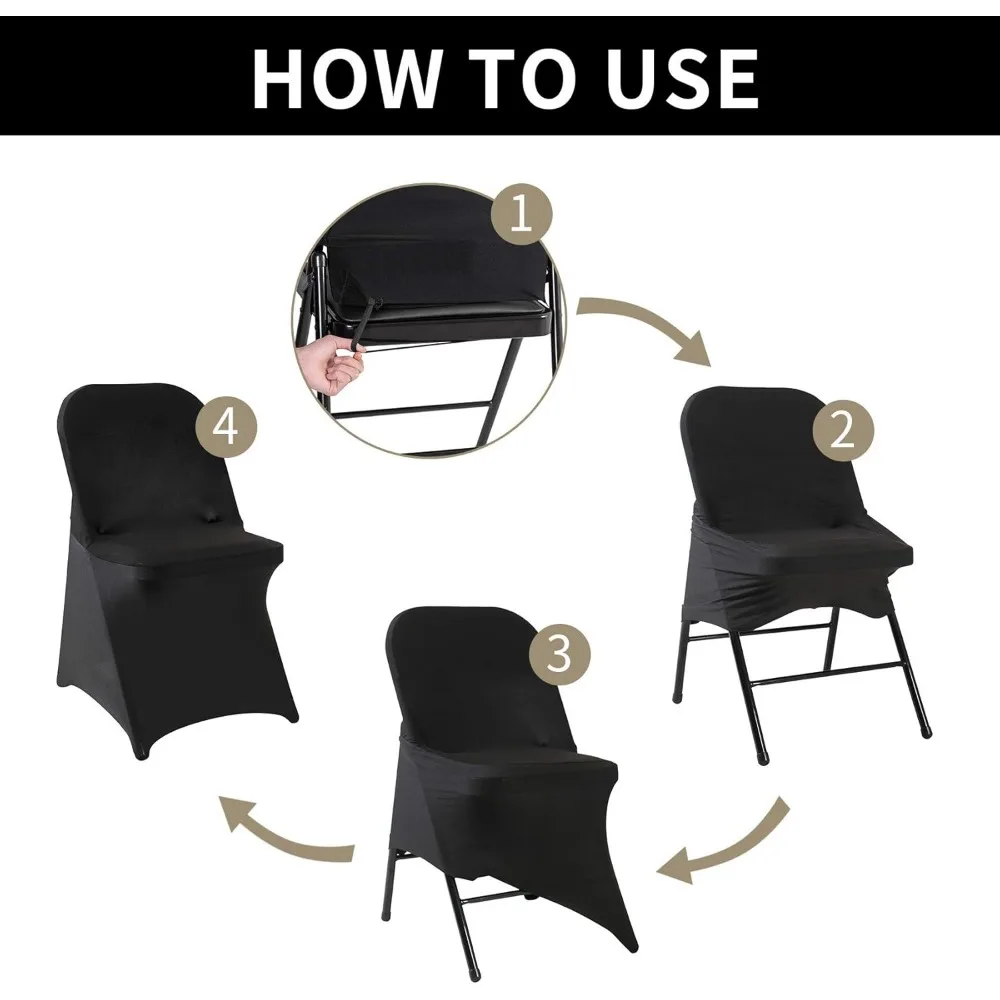 HOW TO USE

1

2

3

4