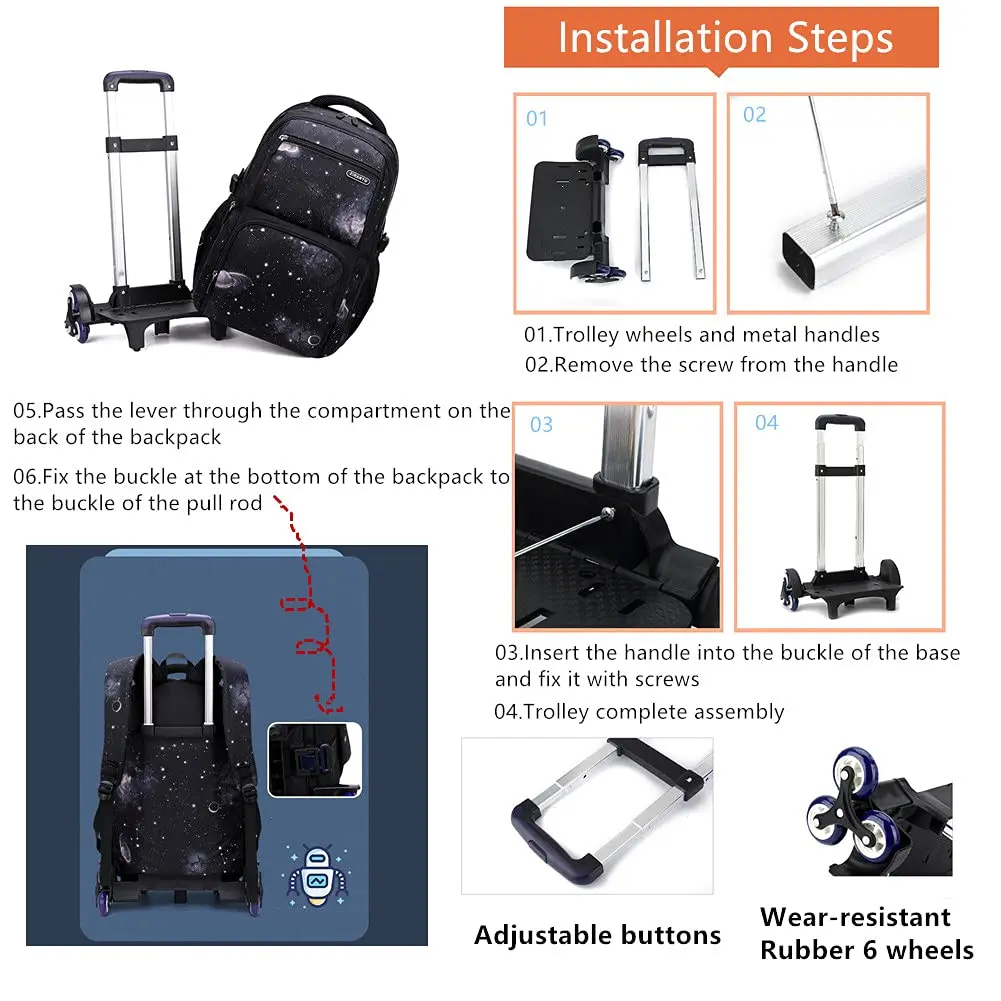 Installation Steps

01

02

01.Trolley wheels and metal handles

02.Remove the screw from the handle

05.Pass the lever through the compartment on the back of the backpack

06.Fix the buckle at the bottom of the backpack to the buckle of the pull rod

03

04

03.Insert the handle into the buckle of the base and fix it with screws

04.Trolley complete assembly

Adjustable buttons

Wear-resistant Rubber 6 wheels